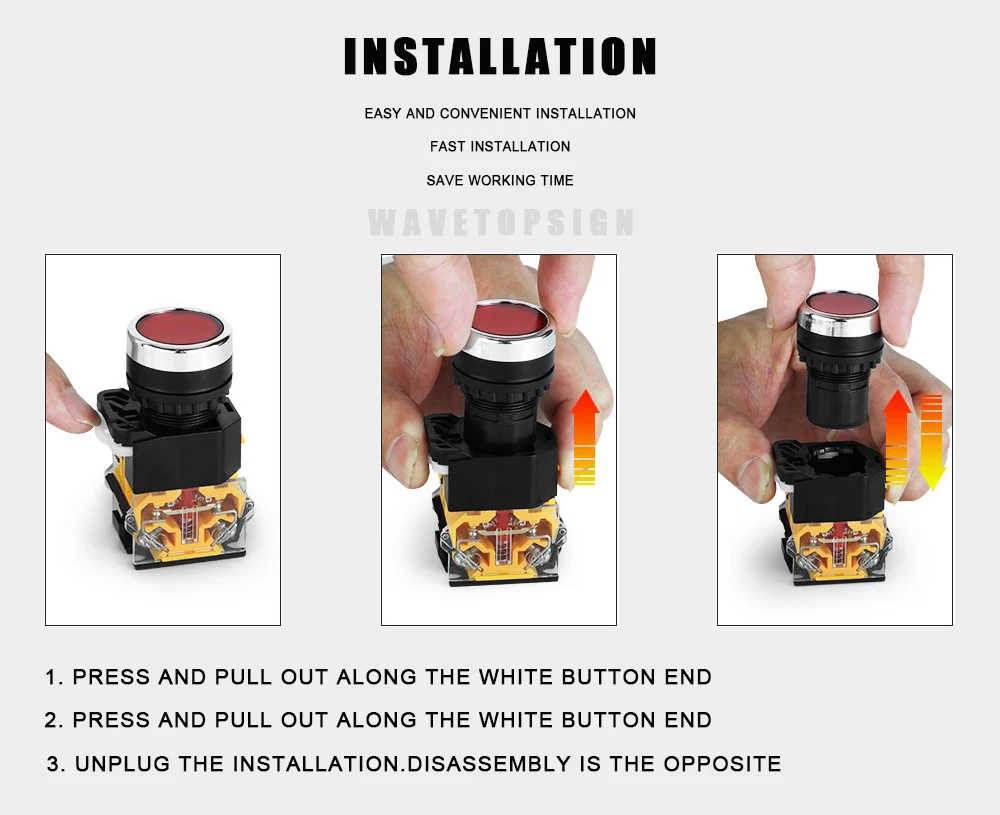 INSTALLATION

EASY AND CONVENIENT INSTALLATION

FAST INSTALLATION

SAVE WORKING TIME

WAVETOPSIGN

1. PRESS AND PULL OUT ALONG THE WHITE BUTTON END

2. PRESS AND PULL OUT ALONG THE WHITE BUTTON END

3. UNPLUG THE INSTALLATION.DISASSEMBLY IS THE OPPOSITE