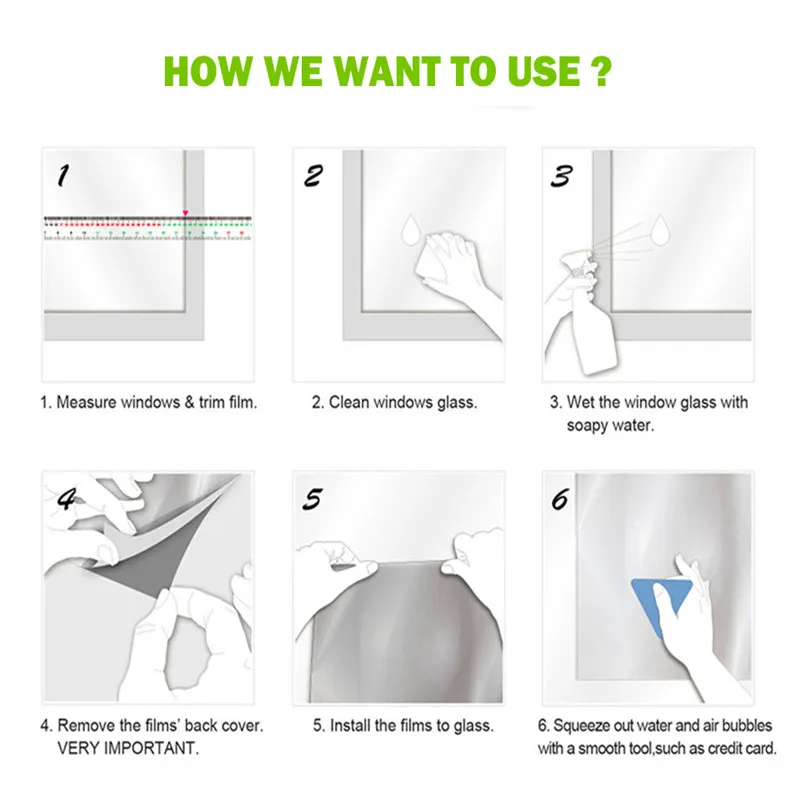 HOW WE WANT TO USE ?

1

1. Measure windows & trim film.

2

2. Clean windows glass.

3

3. Wet the window glass with soapy water.

4

4. Remove the films' back cover. VERY IMPORTANT.

5

5. Install the films to glass.

6

6. Squeeze out water and air bubbles with a smooth tool,such as credit card.