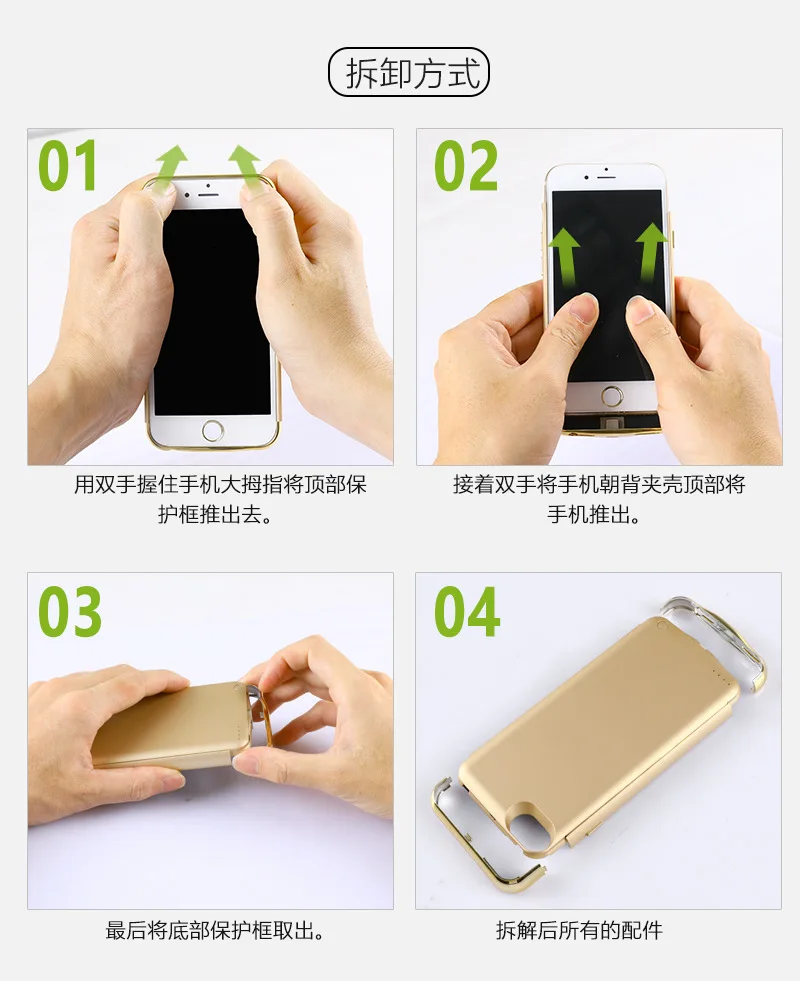 拆卸方式

01

用双手握住手机大拇指将顶部保护框推出去。

02

接着双手将手机朝背夹壳顶部将手机推出。

03

最后将底部保护框取出。

04

拆解后所有的配件