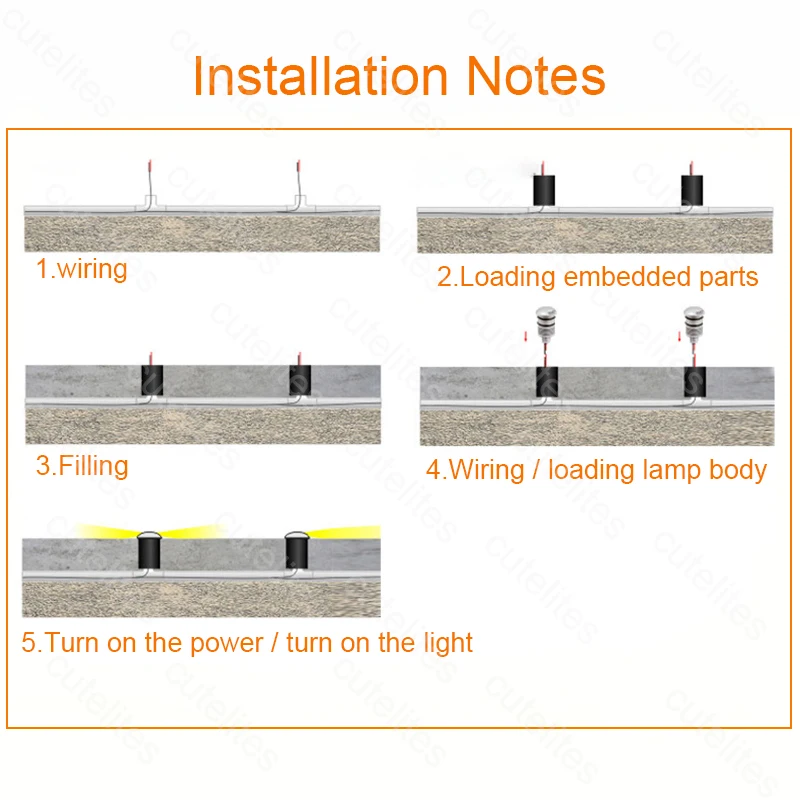 Installation Notes

1.wiring

2.Loading embedded parts

3.Filling

4.Wiring / loading lamp body

5.Turn on the power / turn on the light

cutelites