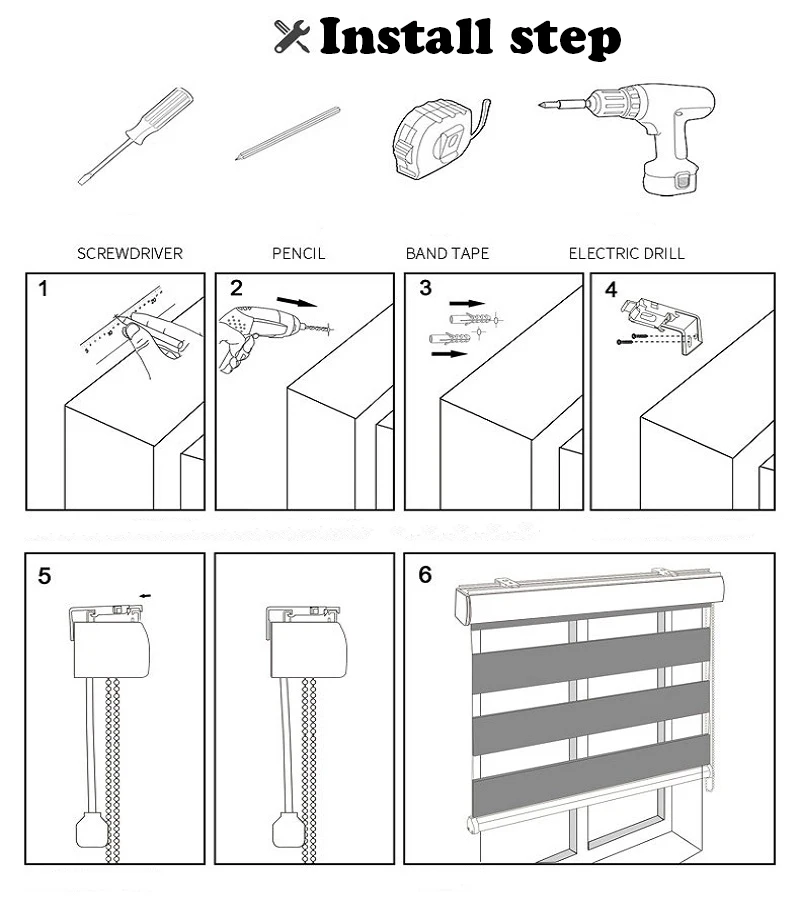 Install step

SCREWDRIVER

PENCIL

BAND TAPE

ELECTRIC DRILL

1

2

3

4

5

6