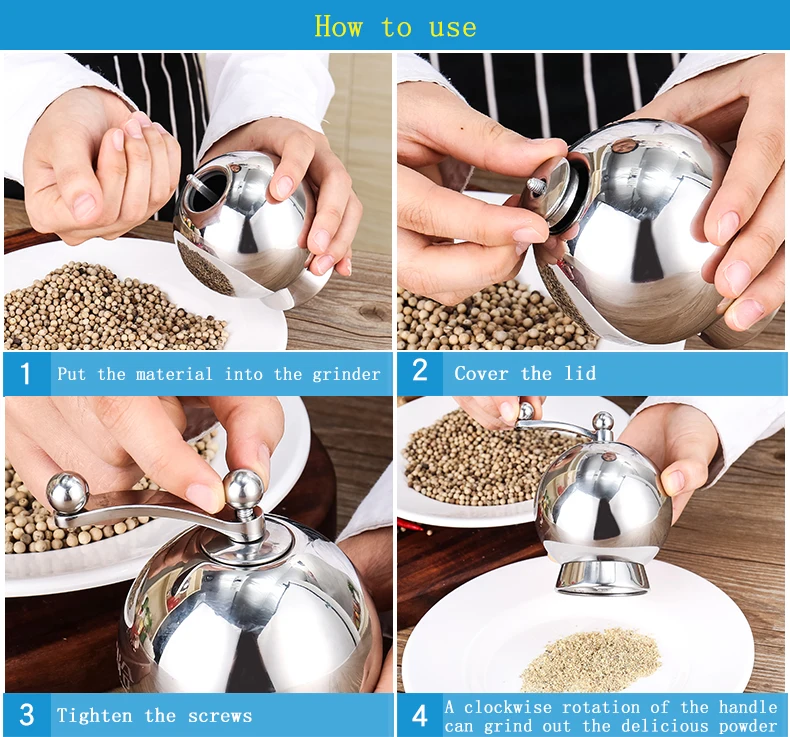 How to use

1 Put the material into the grinder

2 Cover the lid

3 Tighten the screws

4 A clockwise rotation of the handle can grind out the delicious powder