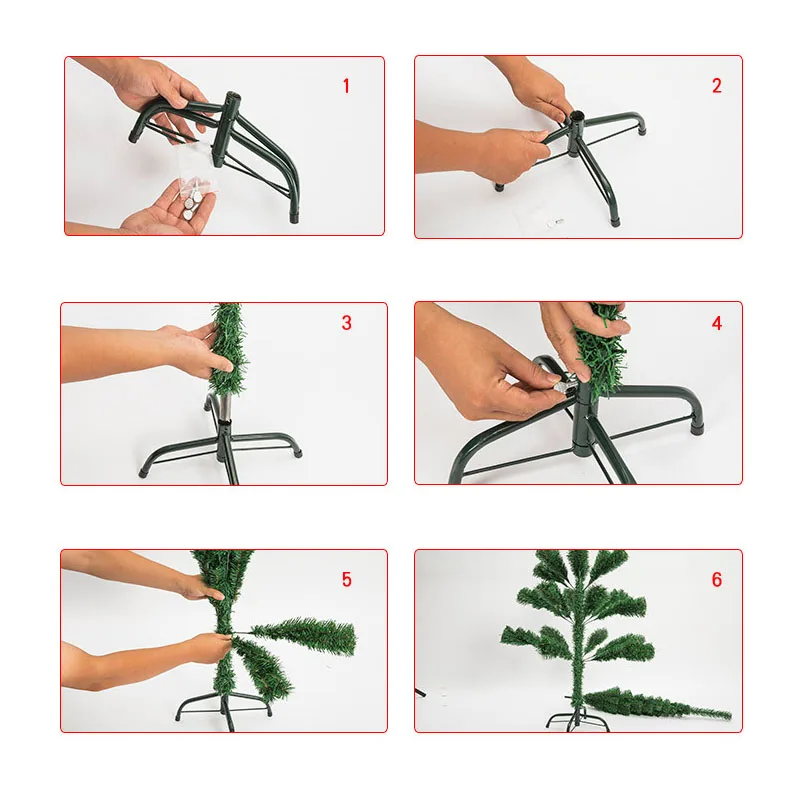 1

2

3

4

5

6