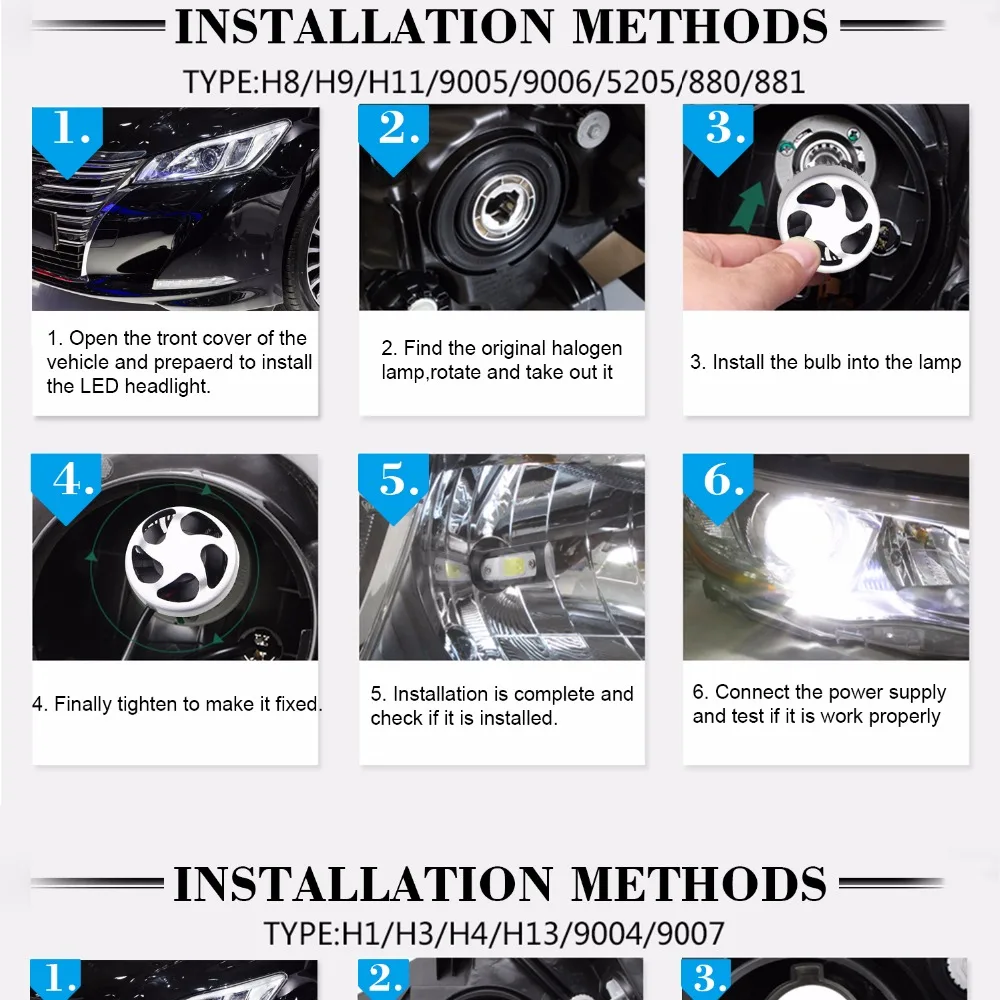 INSTALLATION METHODS

TYPE:H8/H9/H11/9005/9006/5205/880/881

1.

1. Open the tront cover of the vehicle and prepaerd to install the LED headlight.

2.

2. Find the original halogen lamp,rotate and take out it

3.

3. Install the bulb into the lamp

4.

4. Finally tighten to make it fixed.

5.

5. Installation is complete and check if it is installed.

6.

6. Connect the power supply and test if it is work properly

INSTALLATION METHODS

TYPE:H1/H3/H4/H13/9004/9007

1.

2.

3.