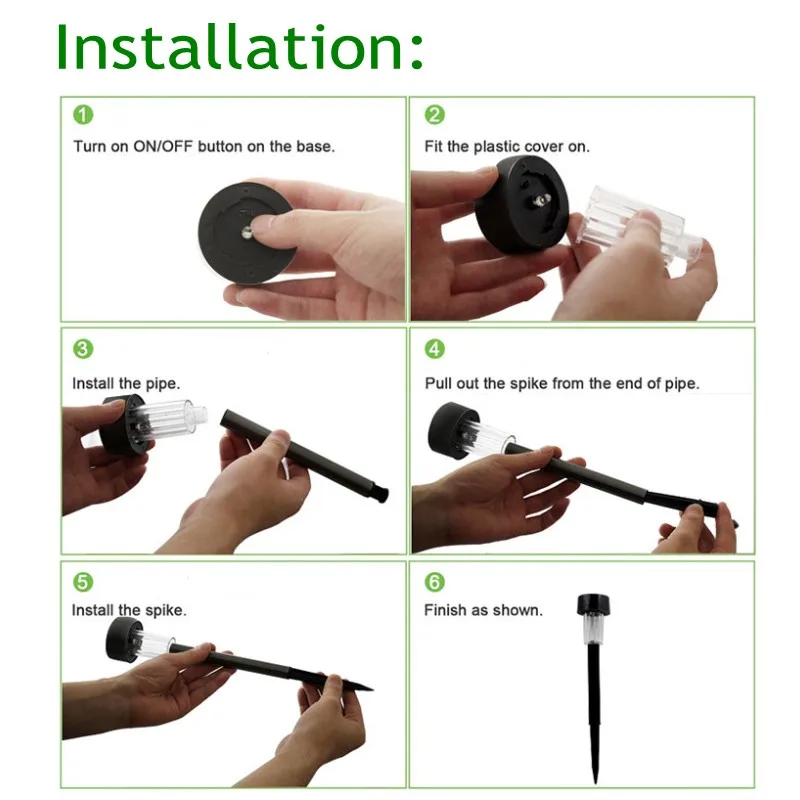 Installation:

1
Turn on ON/OFF button on the base.

2
Fit the plastic cover on.

3
Install the pipe.

4
Pull out the spike from the end of pipe.

5
Install the spike.

6
Finish as shown.