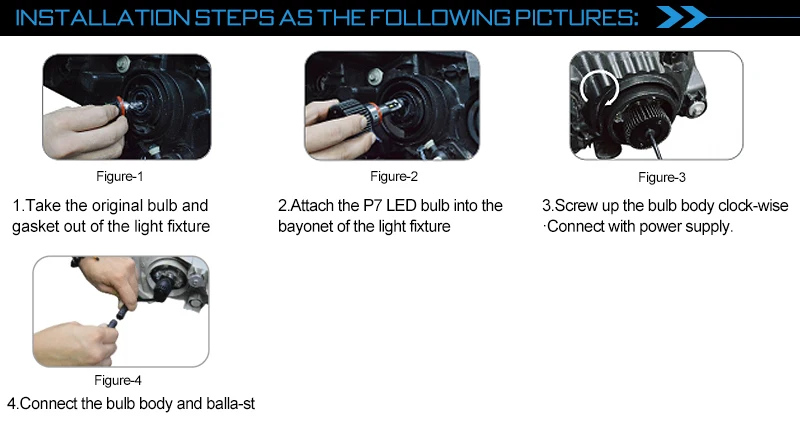 INSTALLATION STEPS AS THE FOLLOWING PICTURES:

Figure-1

1.Take the original bulb and gasket out of the light fixture

Figure-2

2.Attach the P7 LED bulb into the bayonet of the light fixture

Figure-3

3.Screw up the bulb body clock-wise ·Connect with power supply.

Figure-4

4.Connect the bulb body and balla-st