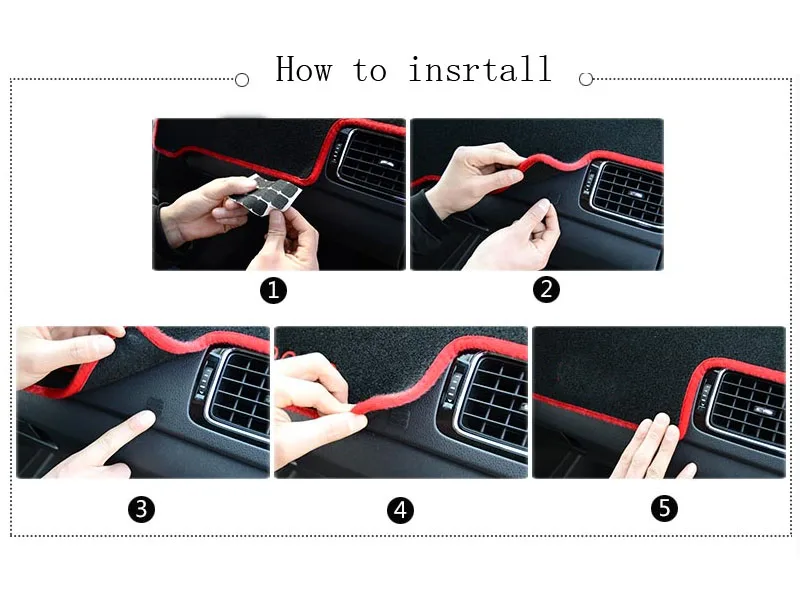 How to insrtall

1

2

3

4

5