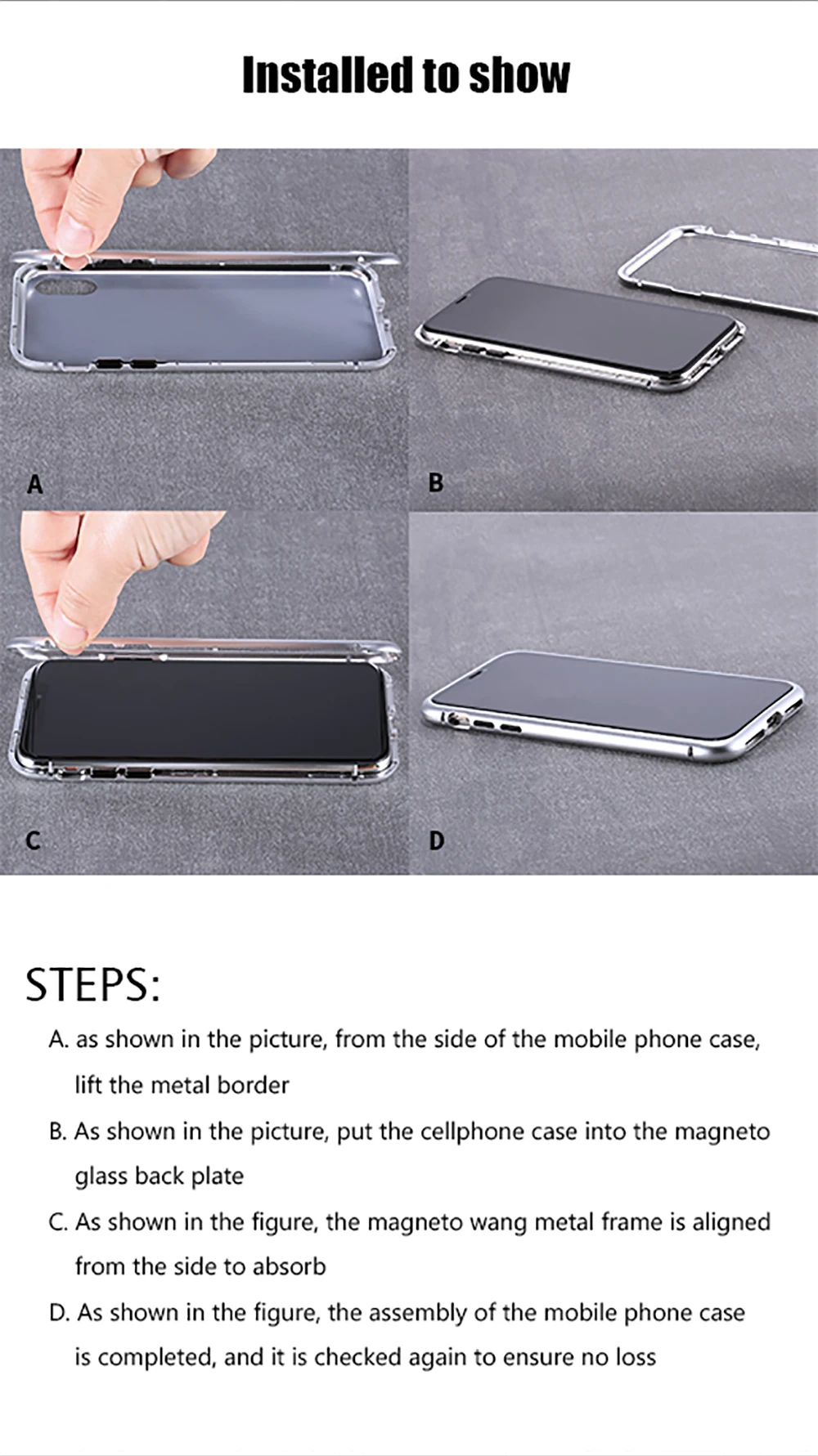 Installed to show

A

B

C

D

STEPS:

A. as shown in the picture, from the side of the mobile phone case, lift the metal border

B. As shown in the picture, put the cellphone case into the magneto glass back plate

C. As shown in the figure, the magneto wang metal frame is aligned from the side to absorb

D. As shown in the figure, the assembly of the mobile phone case is completed, and it is checked again to ensure no loss