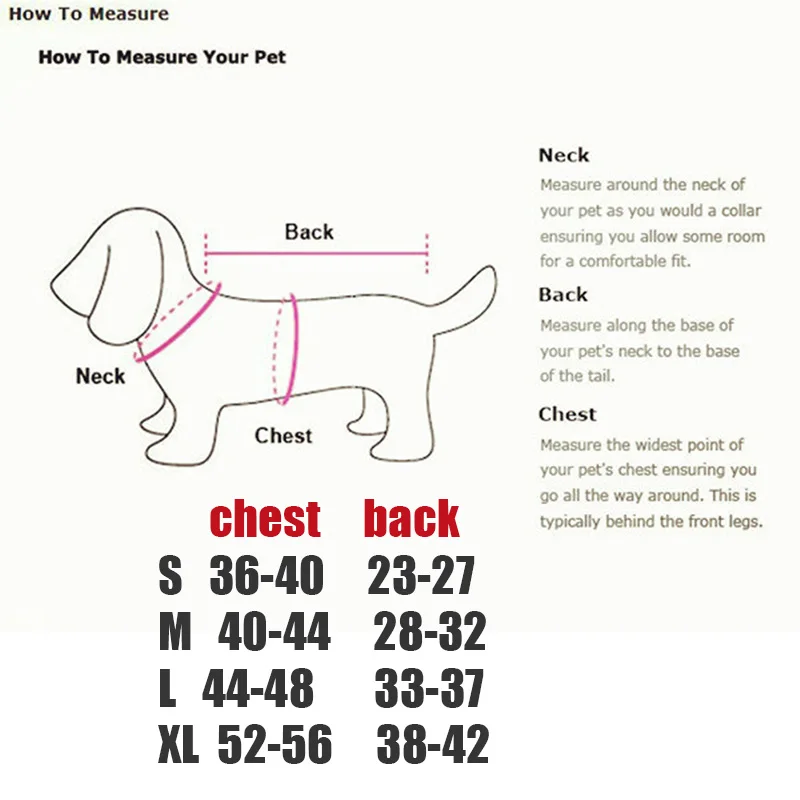 How To Measure

How To Measure Your Pet

Back

Neck

Chest

Neck
Measure around the neck of your pet as you would a collar ensuring you allow some room for a comfortable fit.

Back
Measure along the base of your pet's neck to the base of the tail.

Chest
Measure the widest point of your pet's chest ensuring you go all the way around. This is typically behind the front legs.

| | chest | back |
|---|---|---|
| S | 36-40 | 23-27 |
| M | 40-44 | 28-32 |
| L | 44-48 | 33-37 |
| XL | 52-56 | 38-42 |