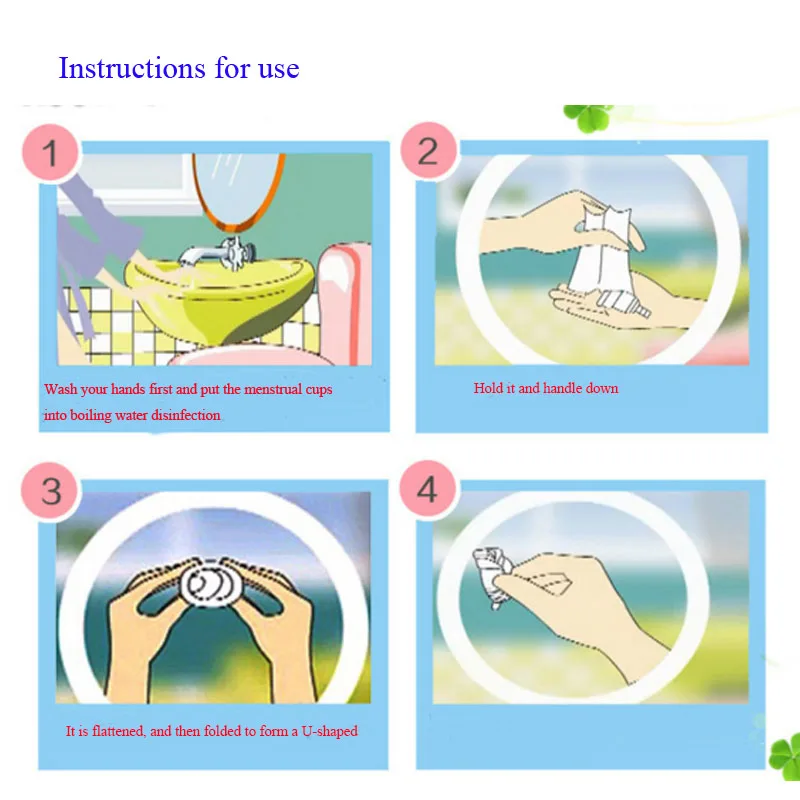 Instructions for use

1

Wash your hands first and put the menstrual cups into boiling water disinfection

2

Hold it and handle down

3

It is flattened, and then folded to form a U-shaped

4