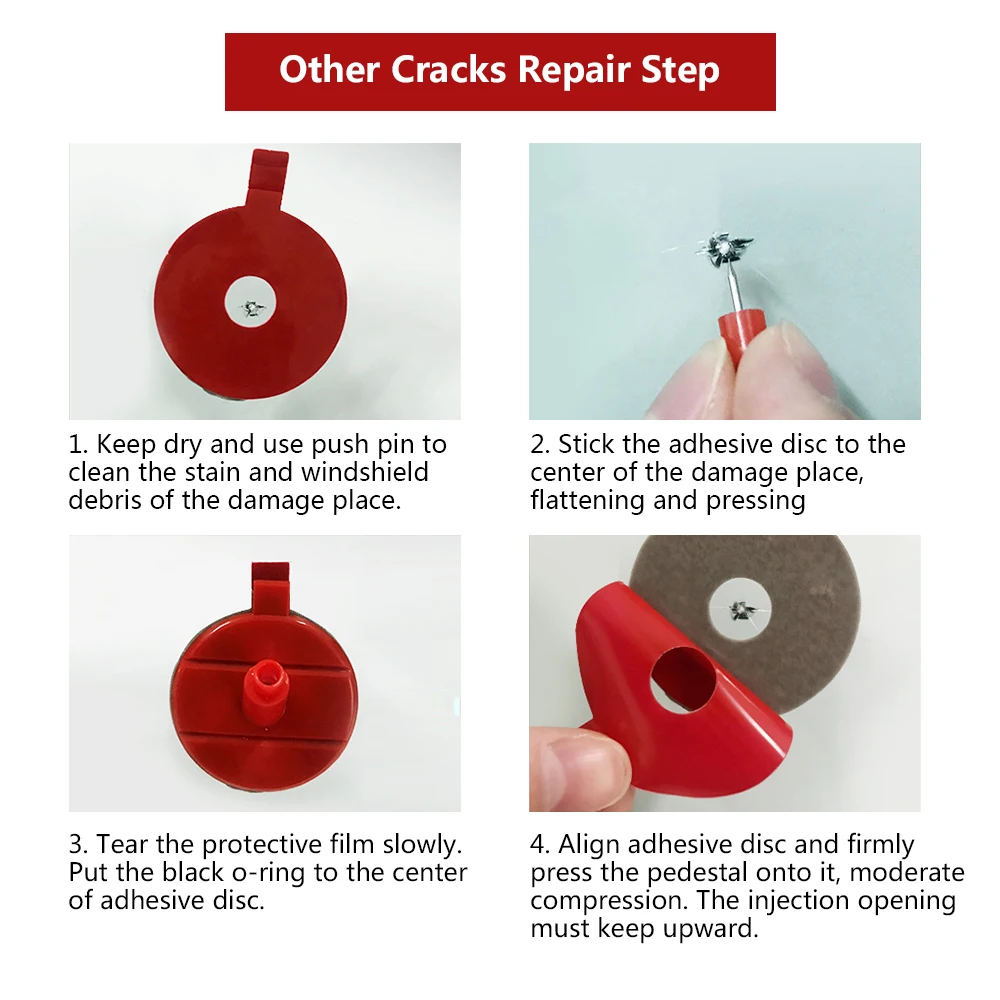 Other Cracks Repair Step

1. Keep dry and use push pin to clean the stain and windshield debris of the damage place.

2. Stick the adhesive disc to the center of the damage place, flattening and pressing

3. Tear the protective film slowly. Put the black o-ring to the center of adhesive disc.

4. Align adhesive disc and firmly press the pedestal onto it, moderate compression. The injection opening must keep upward.