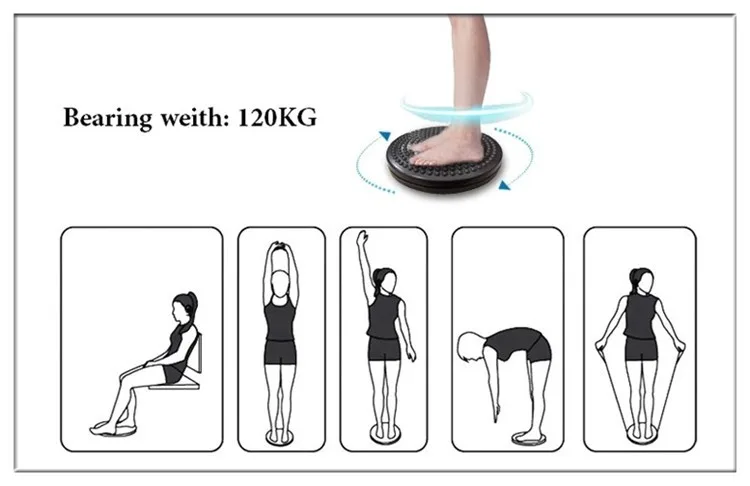 Bearing weith: 120KG