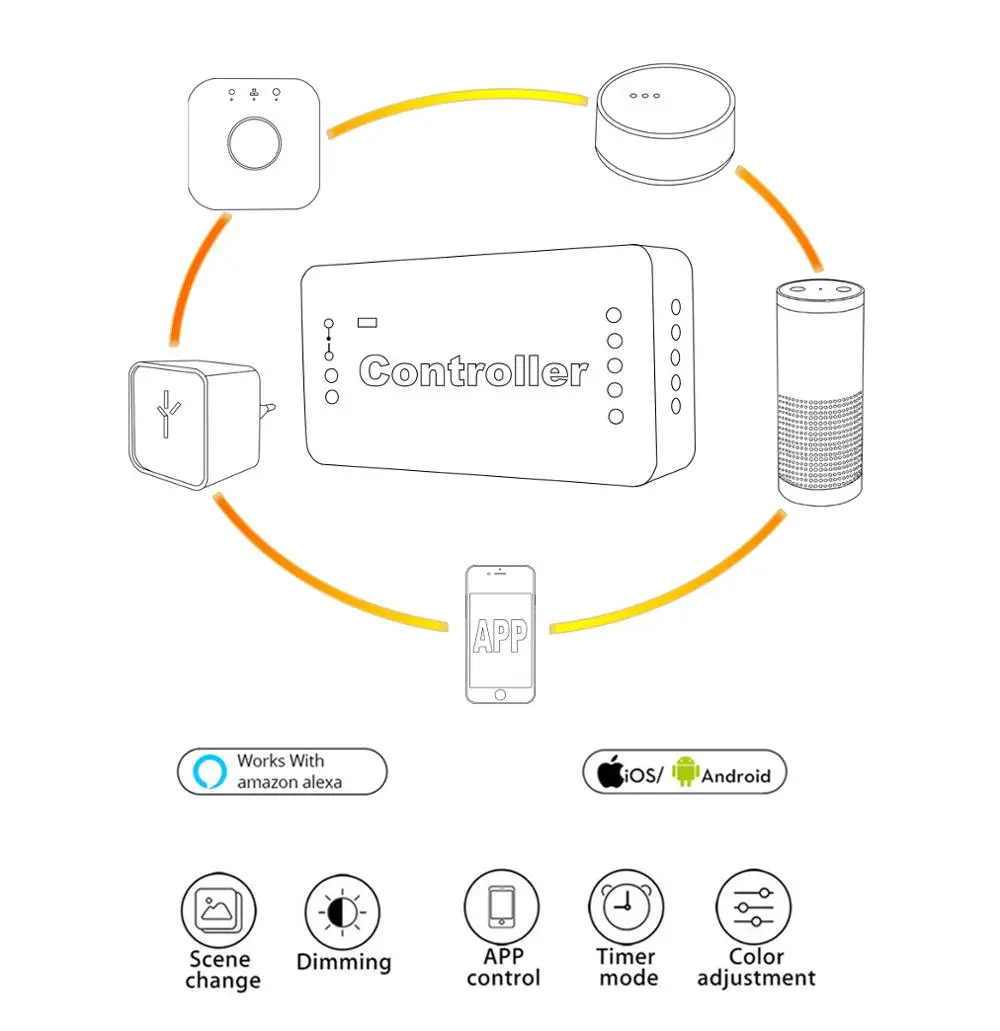 Controller

APP

Works With
amazon alexa

iOS/ Android

Scene change

Dimming

APP control

Timer mode

Color adjustment