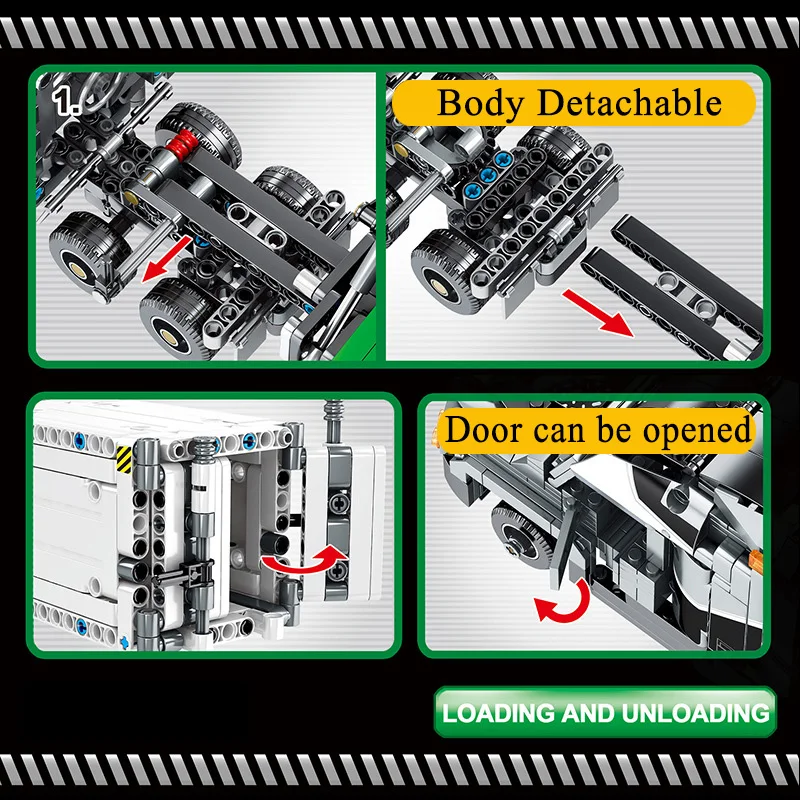 1.

Body Detachable

Door can be opened

LOADING AND UNLOADING