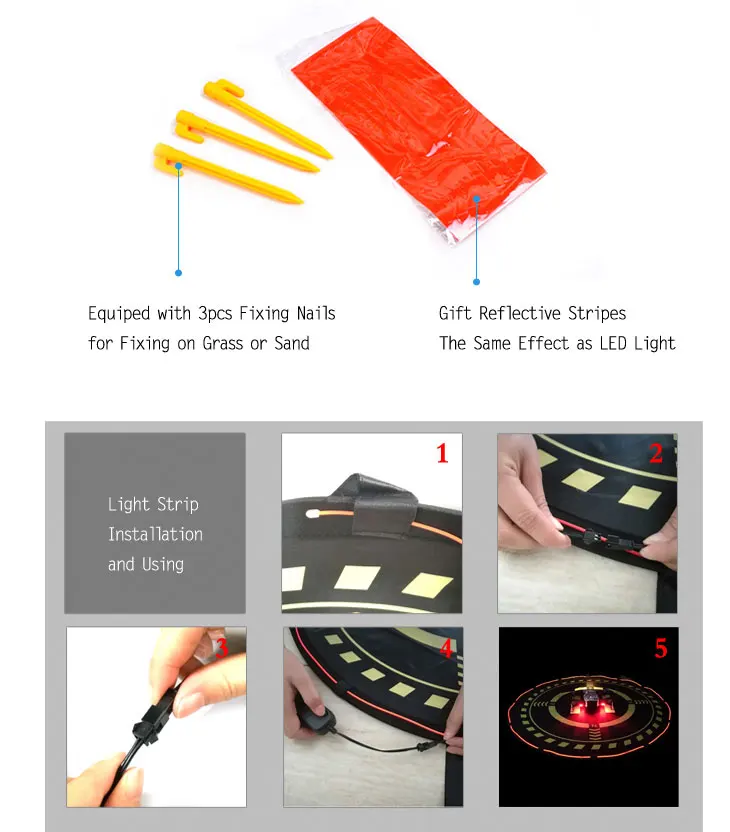 Equiped with 3pcs Fixing Nails for Fixing on Grass or Sand

Gift Reflective Stripes The Same Effect as LED Light

Light Strip Installation and Using

1

2

3

4

5