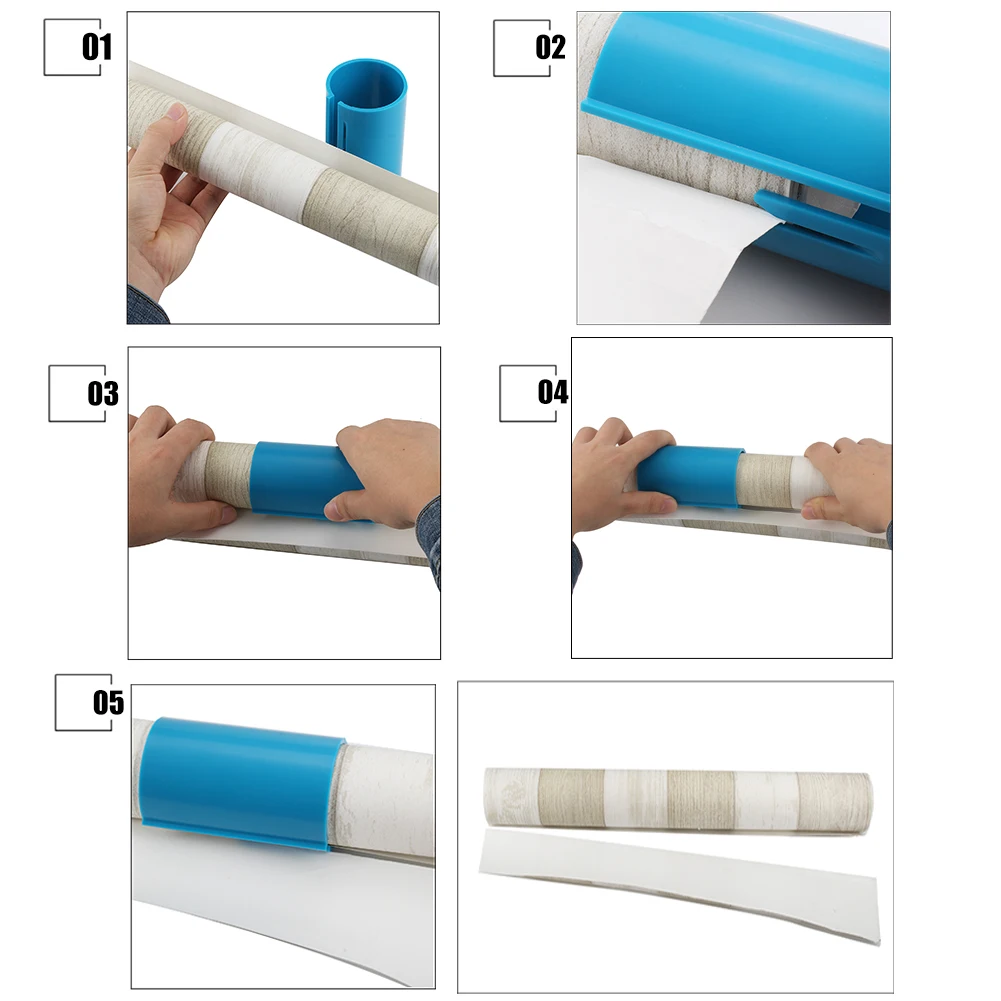 01

02

03

04

05