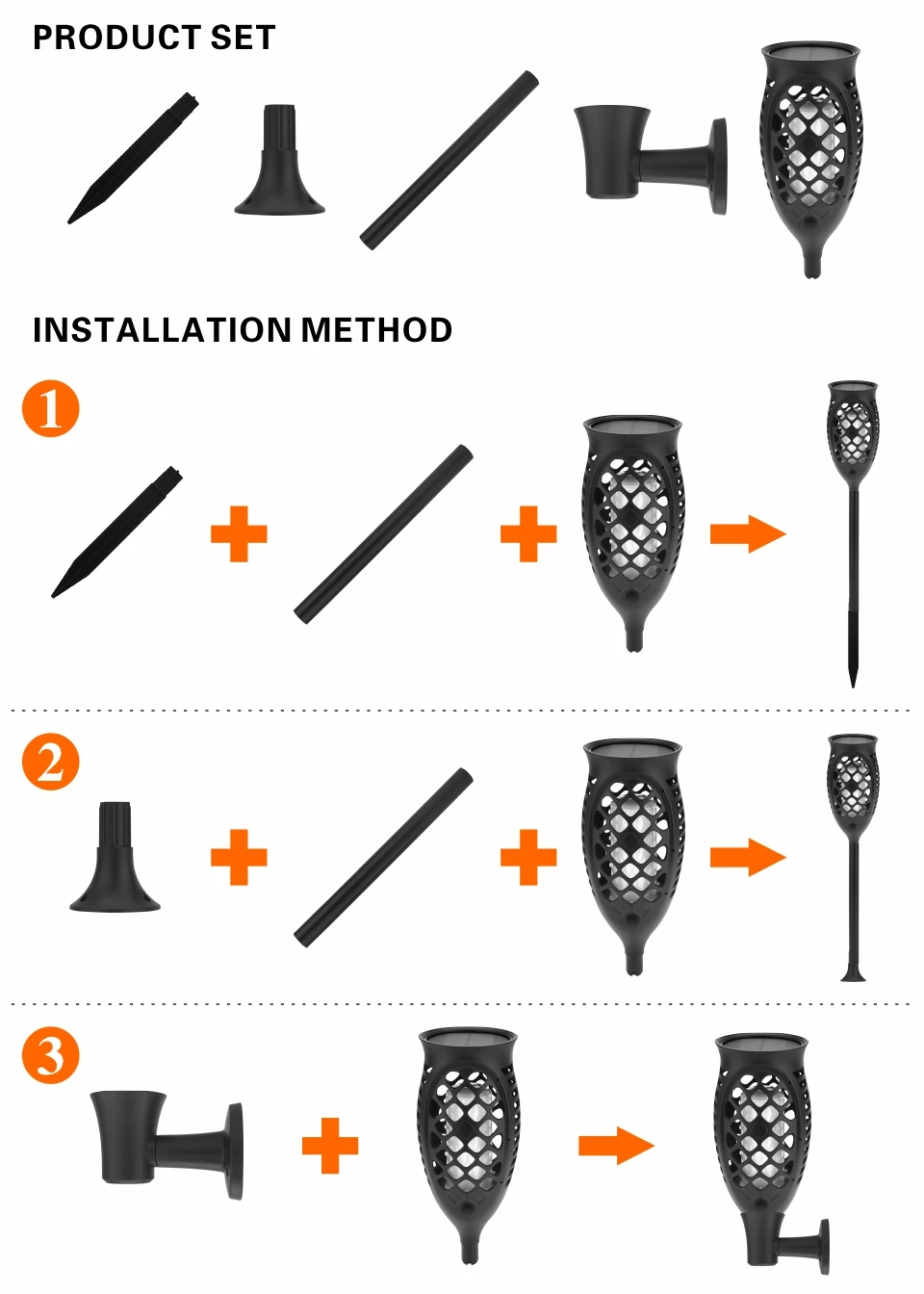 PRODUCT SET

INSTALLATION METHOD

1

2

3