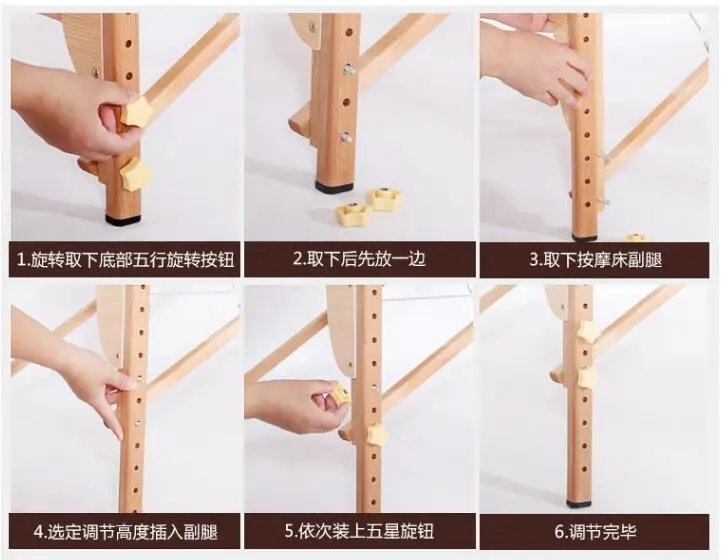 1.旋转取下底部五行旋转按钮

2.取下后先放一边

3.取下按摩床副腿

4.选定调节高度插入副腿

5.依次装上五星旋钮

6.调节完毕