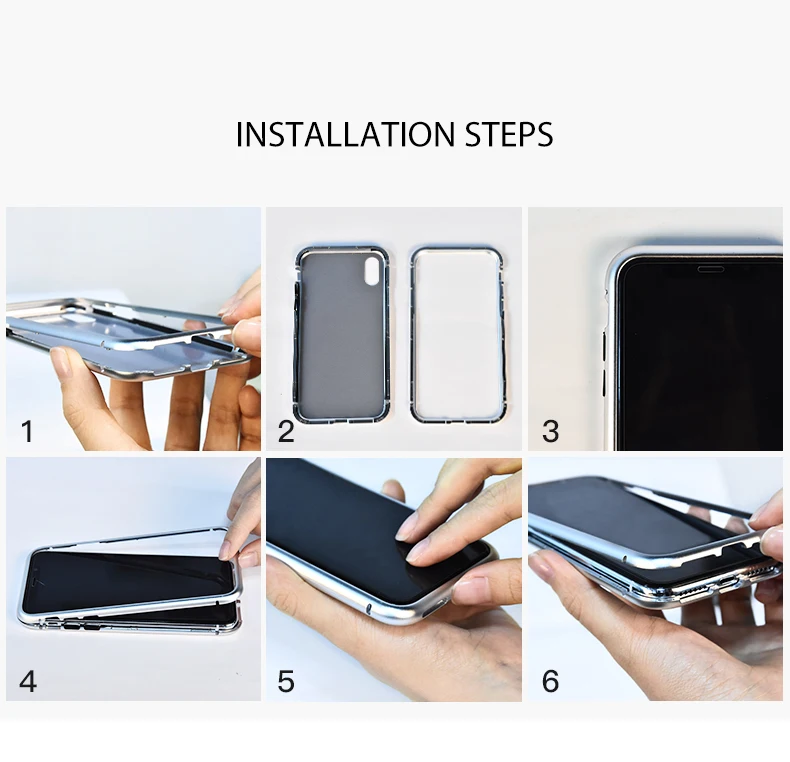 INSTALLATION STEPS

1

2

3

4

5

6