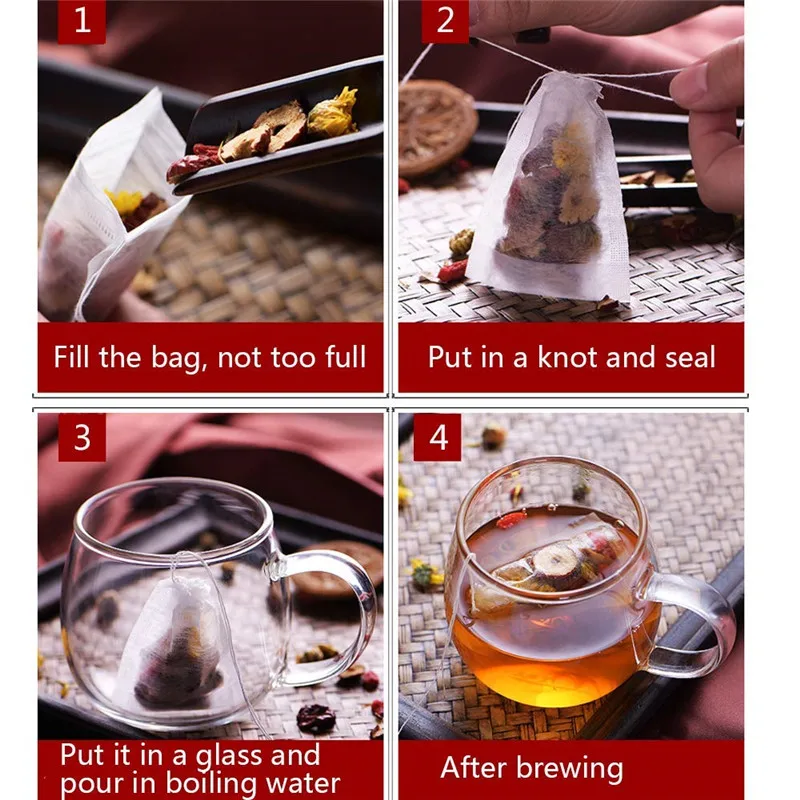 1

Fill the bag, not too full

2

Put in a knot and seal

3

Put it in a glass and pour in boiling water

4

After brewing