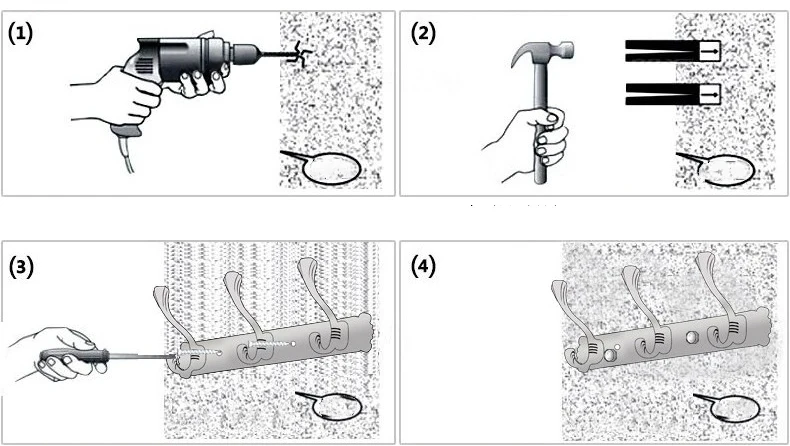 (1)

(2)

(3)

(4)