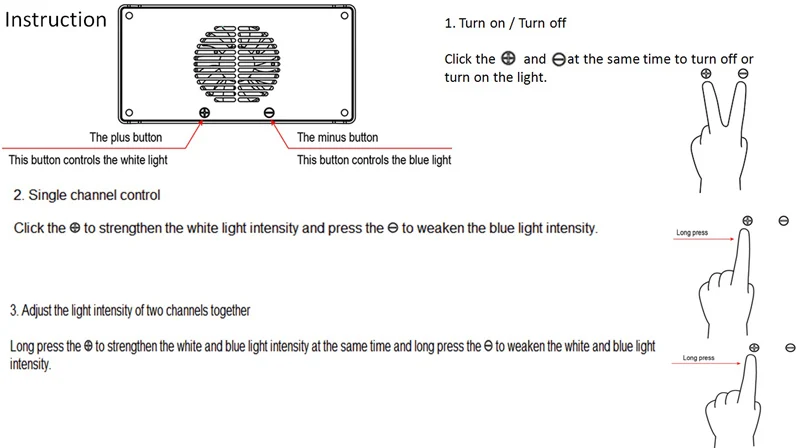 Instruction

⊕ ⊖

The plus button
This button controls the white light

The minus button
This button controls the blue light

1. Turn on / Turn off

Click the ⊕ and ⊖at the same time to turn off or turn on the light.

⊕ ⊖

2. Single channel control

Click the ⊕ to strengthen the white light intensity and press the ⊖ to weaken the blue light intensity.

Long press ⊕ ⊖

3. Adjust the light intensity of two channels together

Long press the ⊕ to strengthen the white and blue light intensity at the same time and long press the ⊖ to weaken the white and blue light intensity.

Long press ⊕ ⊖