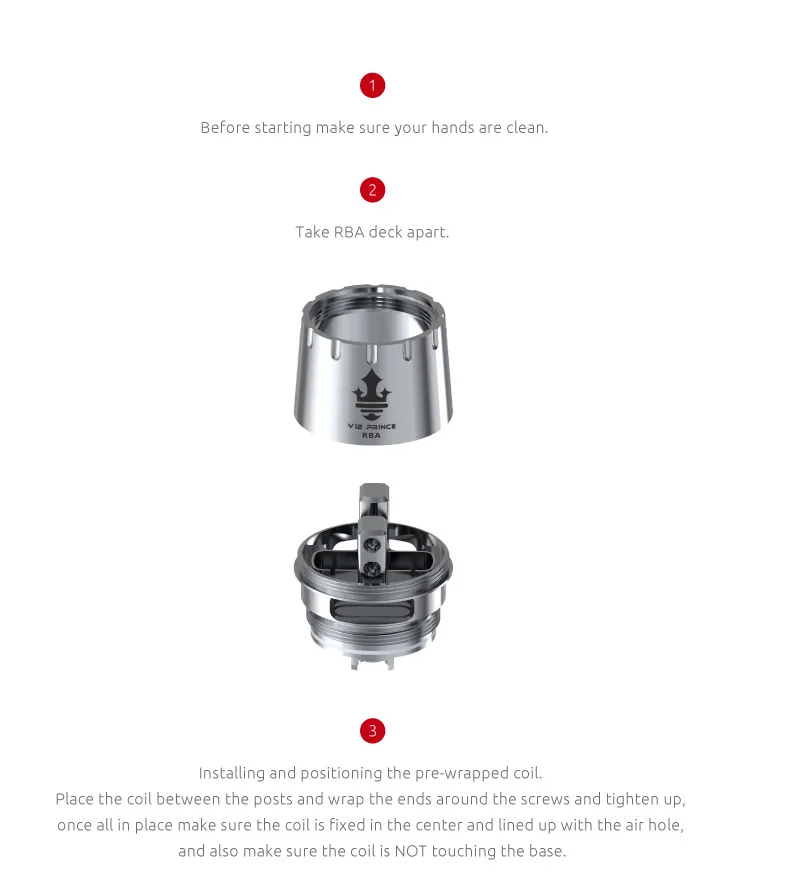 1

Before starting make sure your hands are clean.

2

Take RBA deck apart.

V12 PRINCE
RBA

3

Installing and positioning the pre-wrapped coil.
Place the coil between the posts and wrap the ends around the screws and tighten up, once all in place make sure the coil is fixed in the center and lined up with the air hole, and also make sure the coil is NOT touching the base.