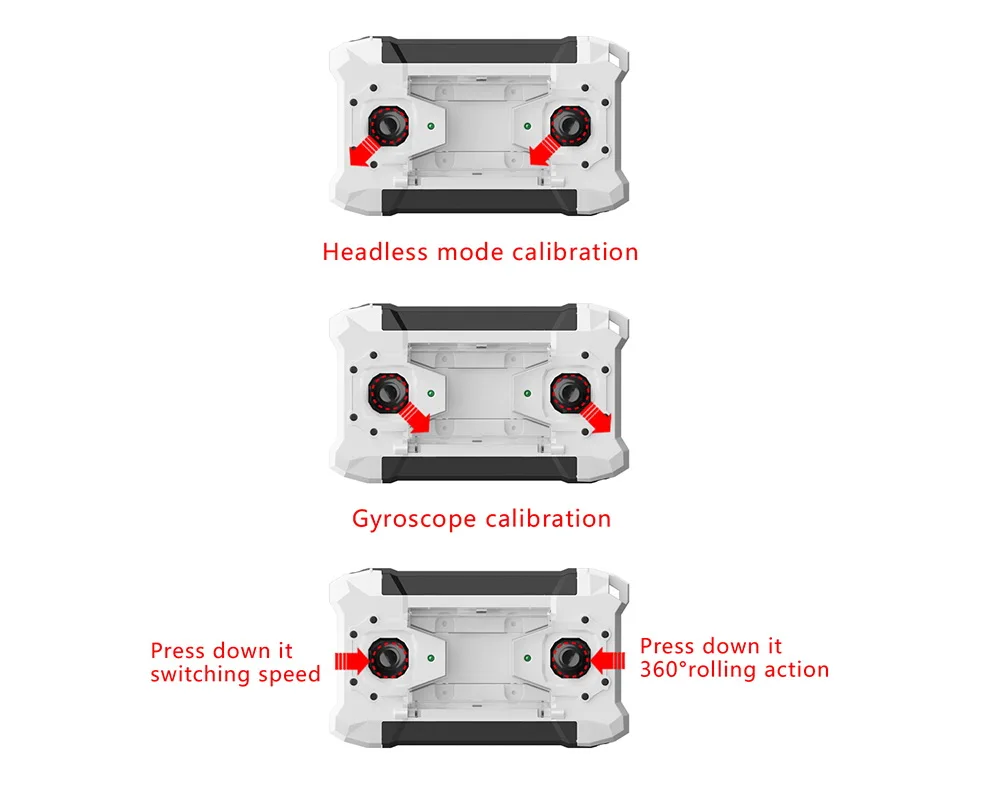 Headless mode calibration

Gyroscope calibration

Press down it switching speed

Press down it 360°rolling action