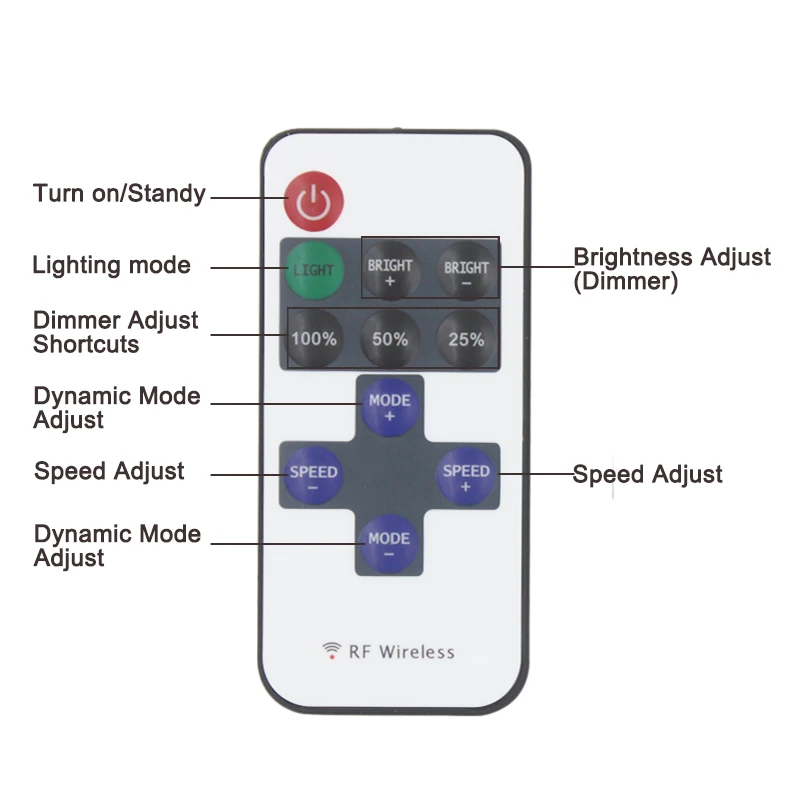 Turn on/Standy

Lighting mode

LIGHT

BRIGHT +

BRIGHT −

Brightness Adjust (Dimmer)

Dimmer Adjust Shortcuts

100%

50%

25%

Dynamic Mode Adjust

MODE +

Speed Adjust

SPEED −

SPEED +

Speed Adjust

Dynamic Mode Adjust

MODE −

RF Wireless