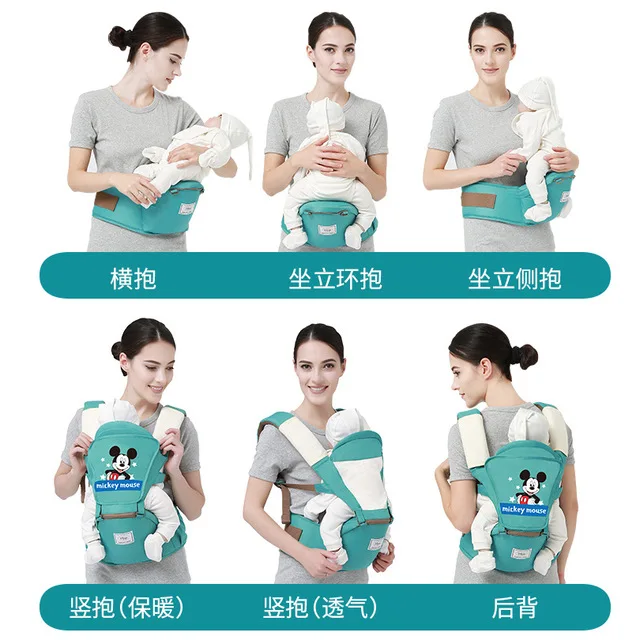 横抱 坐立环抱 坐立侧抱

mickey mouse

mickey mouse

竖抱（保暖） 竖抱（透气） 后背