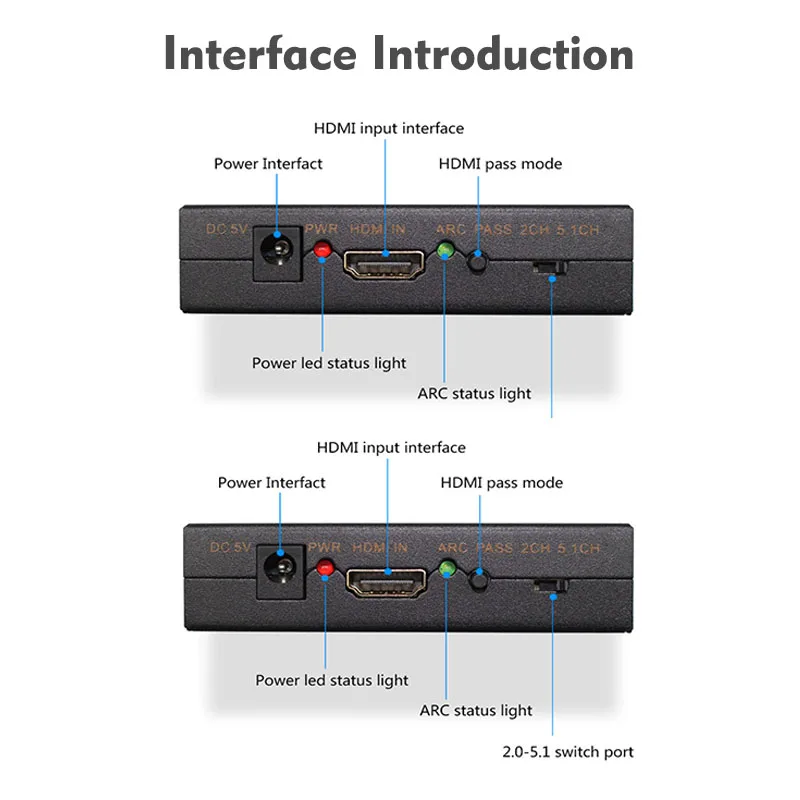 Interface Introduction

HDMI input interface
Power Interfact
HDMI pass mode
DC 5V PWR HDMI IN ARC PASS 2CH 5.1CH
Power led status light
ARC status light

HDMI input interface
Power Interfact
HDMI pass mode
DC 5V PWR HDMI IN ARC PASS 2CH 5.1CH
Power led status light
ARC status light
2.0-5.1 switch port