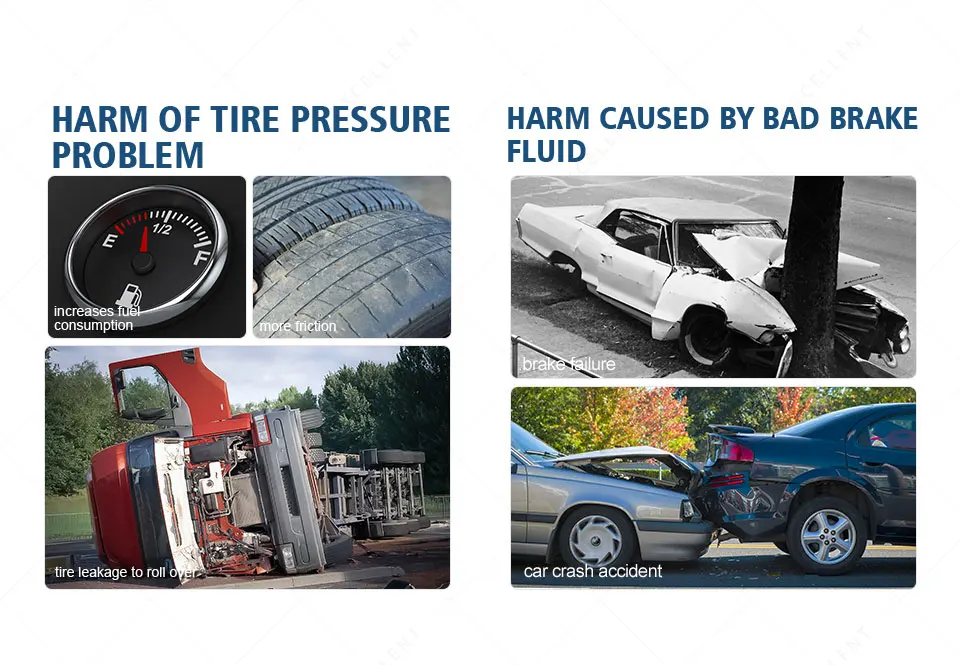 HARM OF TIRE PRESSURE PROBLEM

E

1/2

F

increases fuel consumption

more friction

tire leakage to roll over

HARM CAUSED BY BAD BRAKE FLUID

brake failure

car crash accident