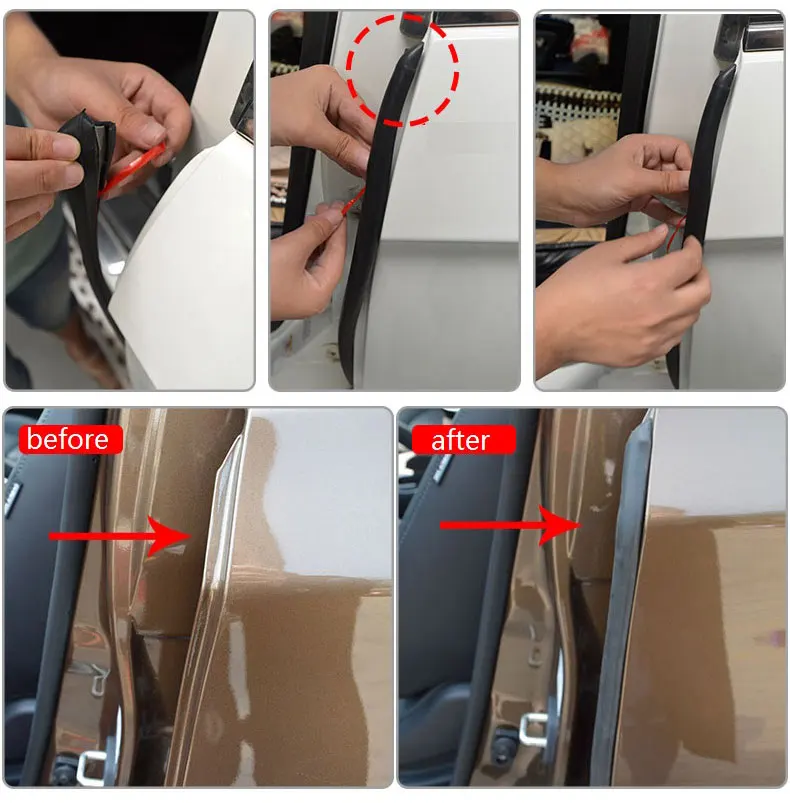 before

after