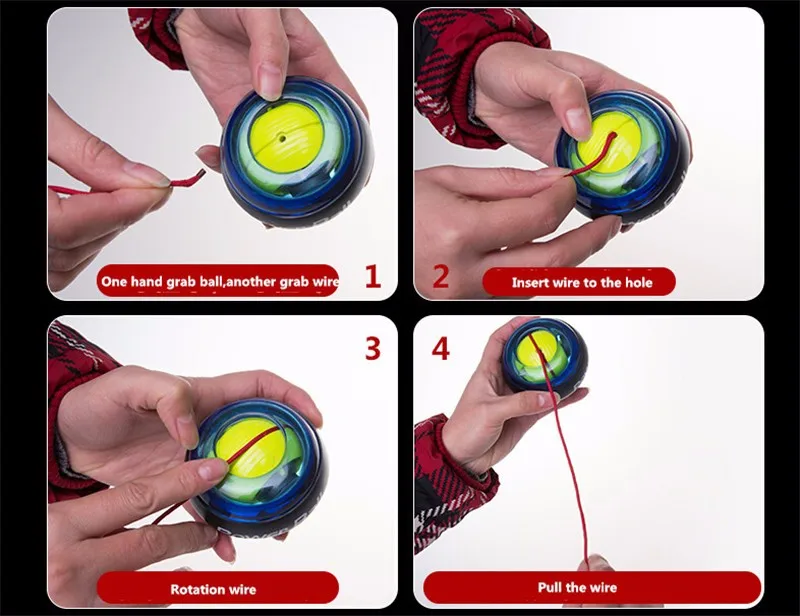 One hand grab ball,another grab wire 1

2 Insert wire to the hole

3

Rotation wire

4

Pull the wire