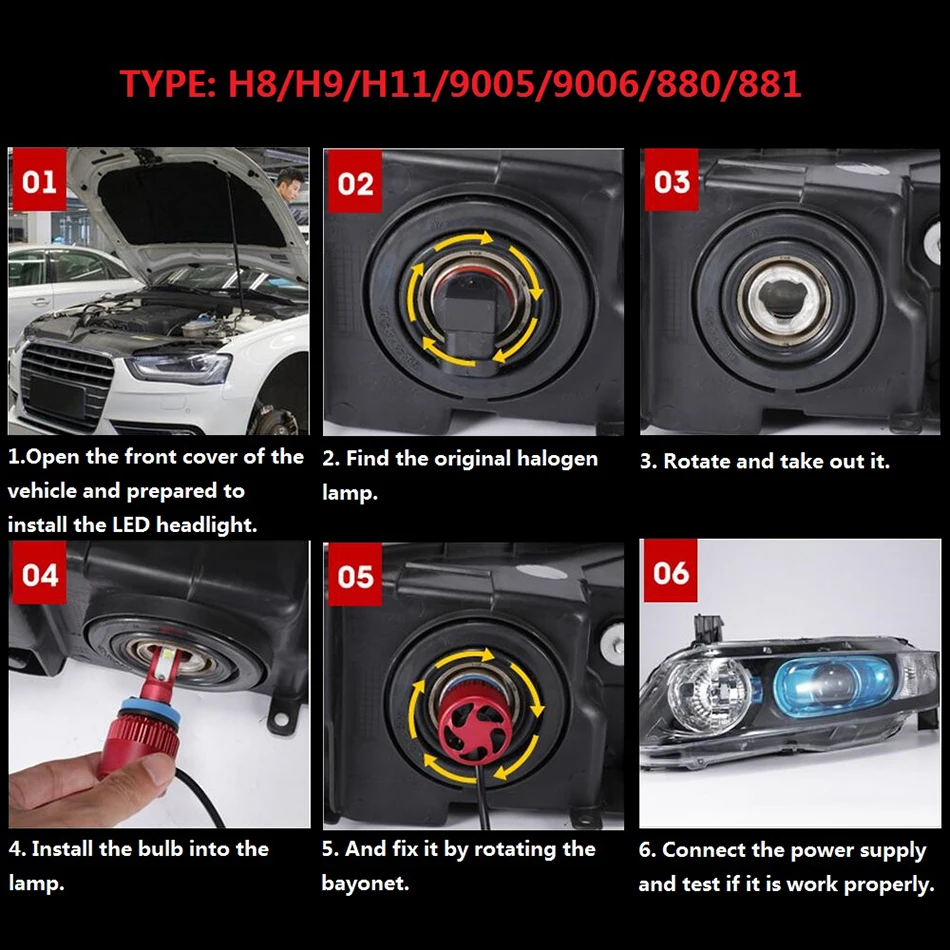 TYPE: H8/H9/H11/9005/9006/880/881

01

1.Open the front cover of the vehicle and prepared to install the LED headlight.

02

2. Find the original halogen lamp.

03

3. Rotate and take out it.

04

4. Install the bulb into the lamp.

05

5. And fix it by rotating the bayonet.

06

6. Connect the power supply and test if it is work properly.