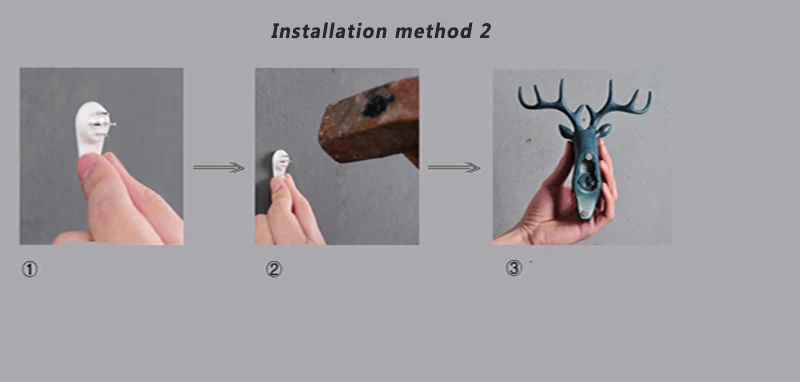 Installation method 2

①

②

③