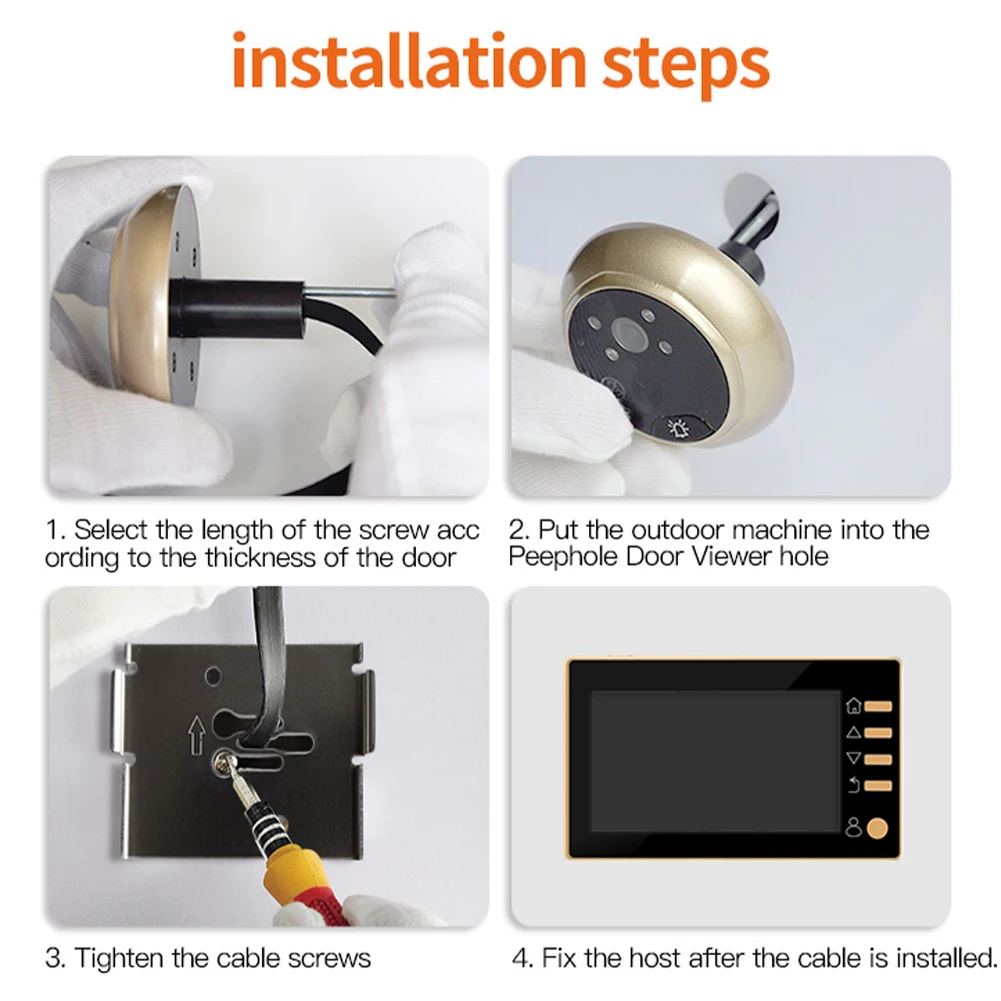 installation steps

1. Select the length of the screw acc ording to the thickness of the door

2. Put the outdoor machine into the Peephole Door Viewer hole

3. Tighten the cable screws

4. Fix the host after the cable is installed.