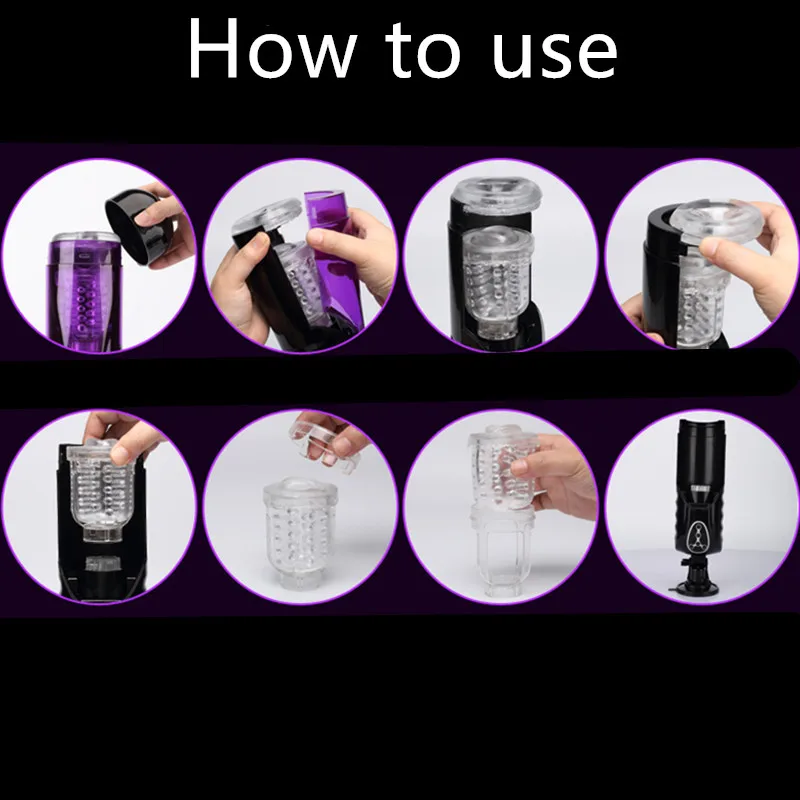 How to use