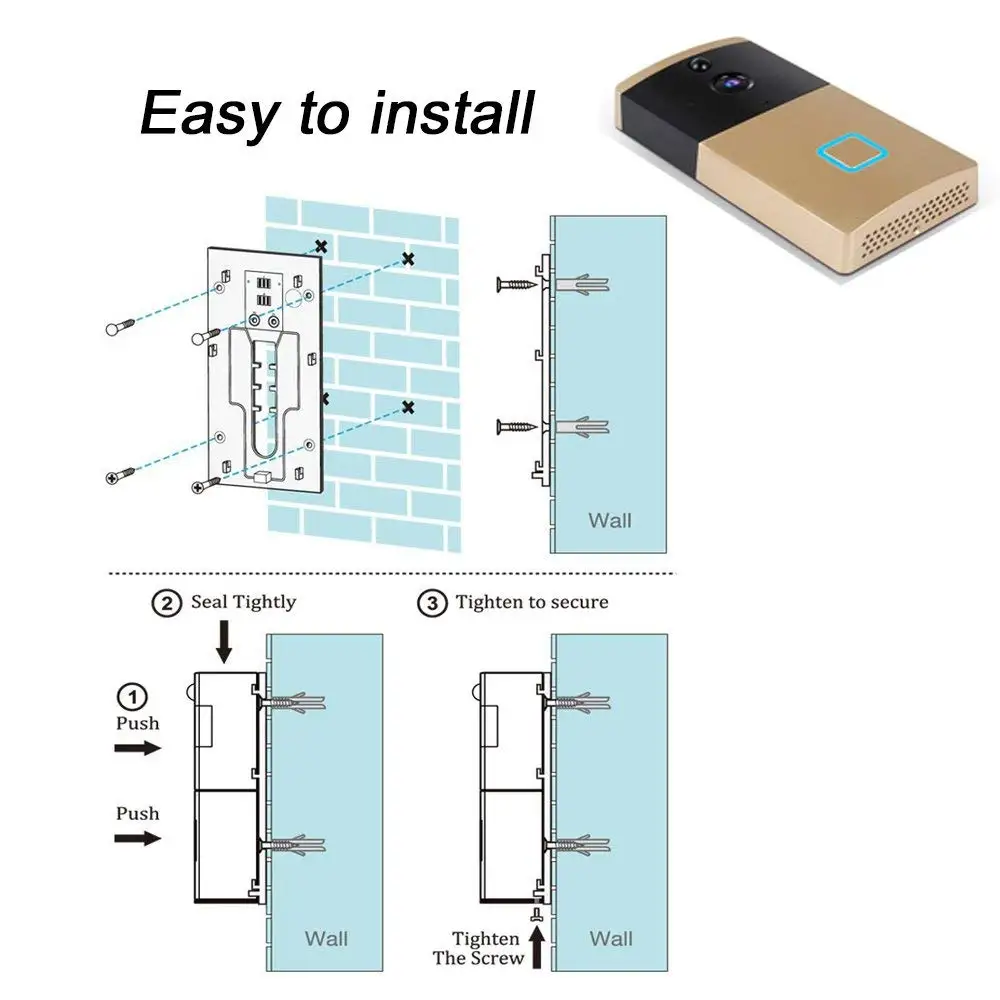 Easy to install

Wall

② Seal Tightly

③ Tighten to secure

①
Push

Push

Wall

Tighten
The Screw

Wall