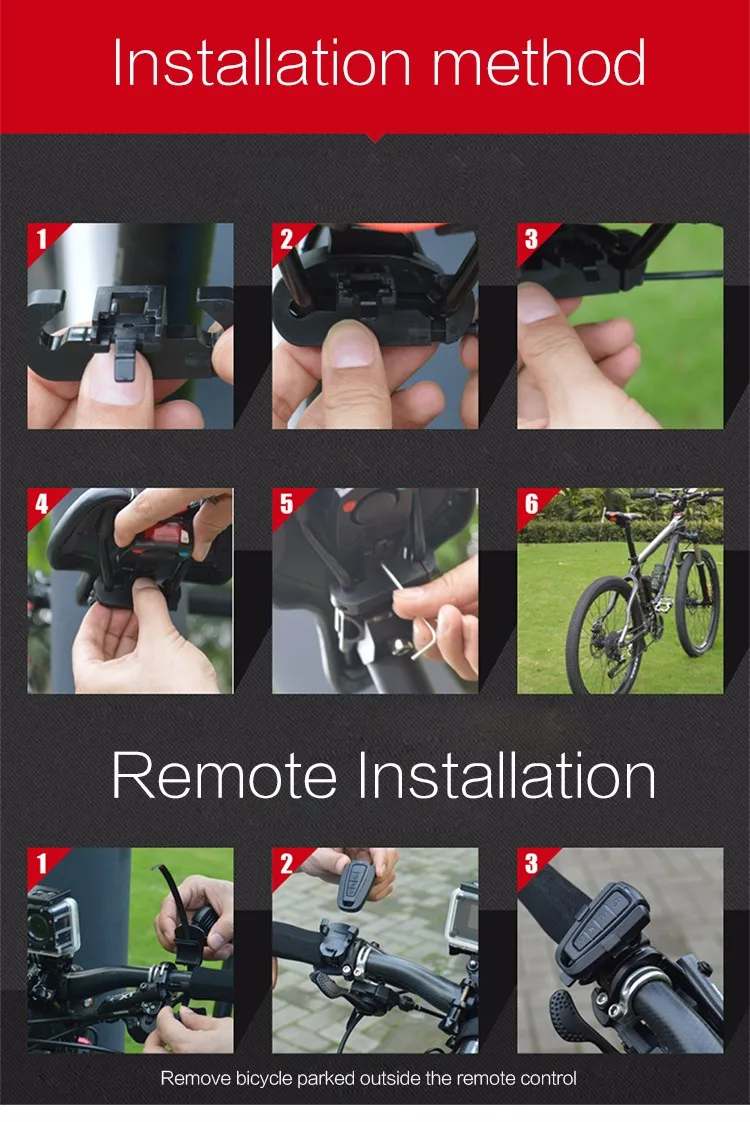 Installation method

1

2

3

4

5

6

Remote Installation

1

2

3

Remove bicycle parked outside the remote control