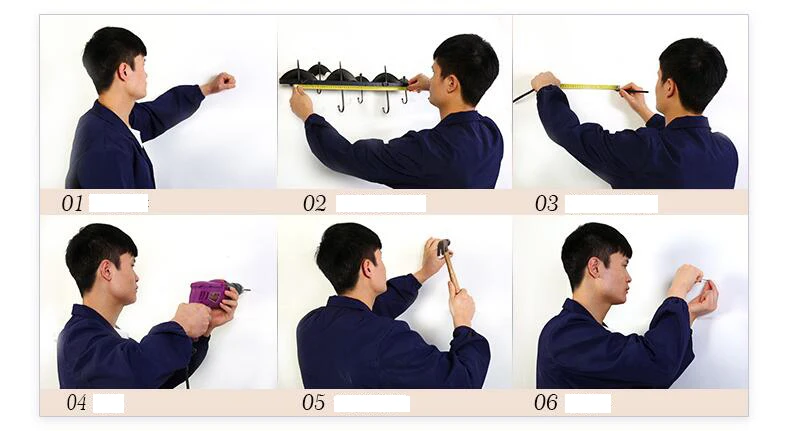 01

02

03

04

05

06