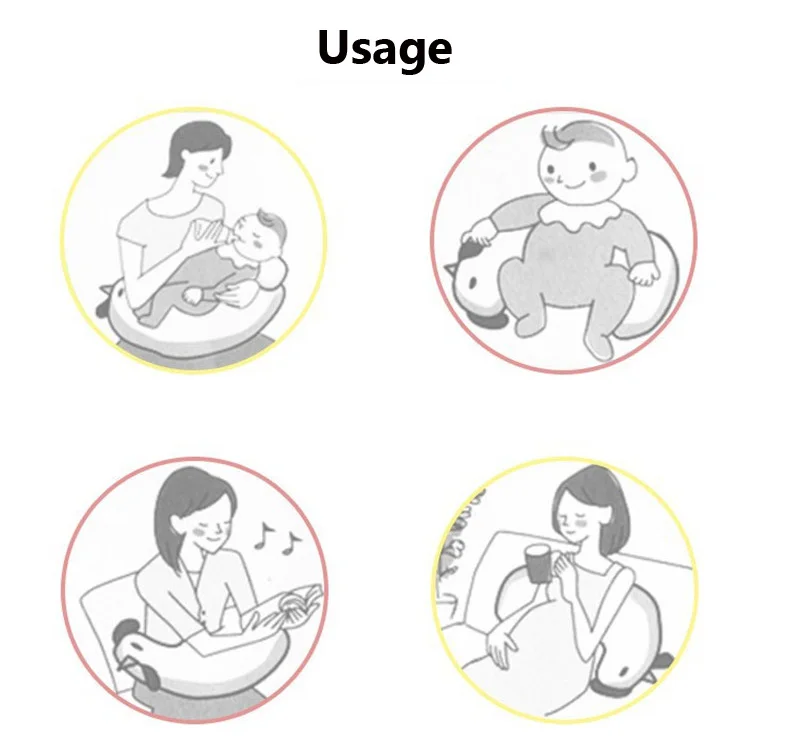 Usage