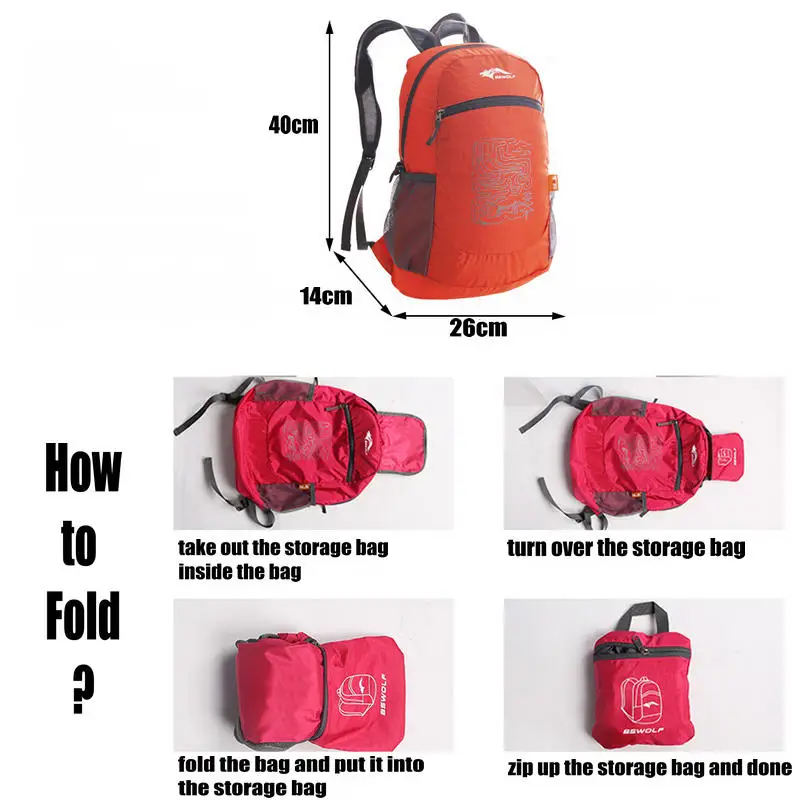 BSWOLF

40cm

14cm

26cm

How to Fold ?

take out the storage bag inside the bag

turn over the storage bag

BSWOLF

fold the bag and put it into the storage bag

BSWOLF

zip up the storage bag and done