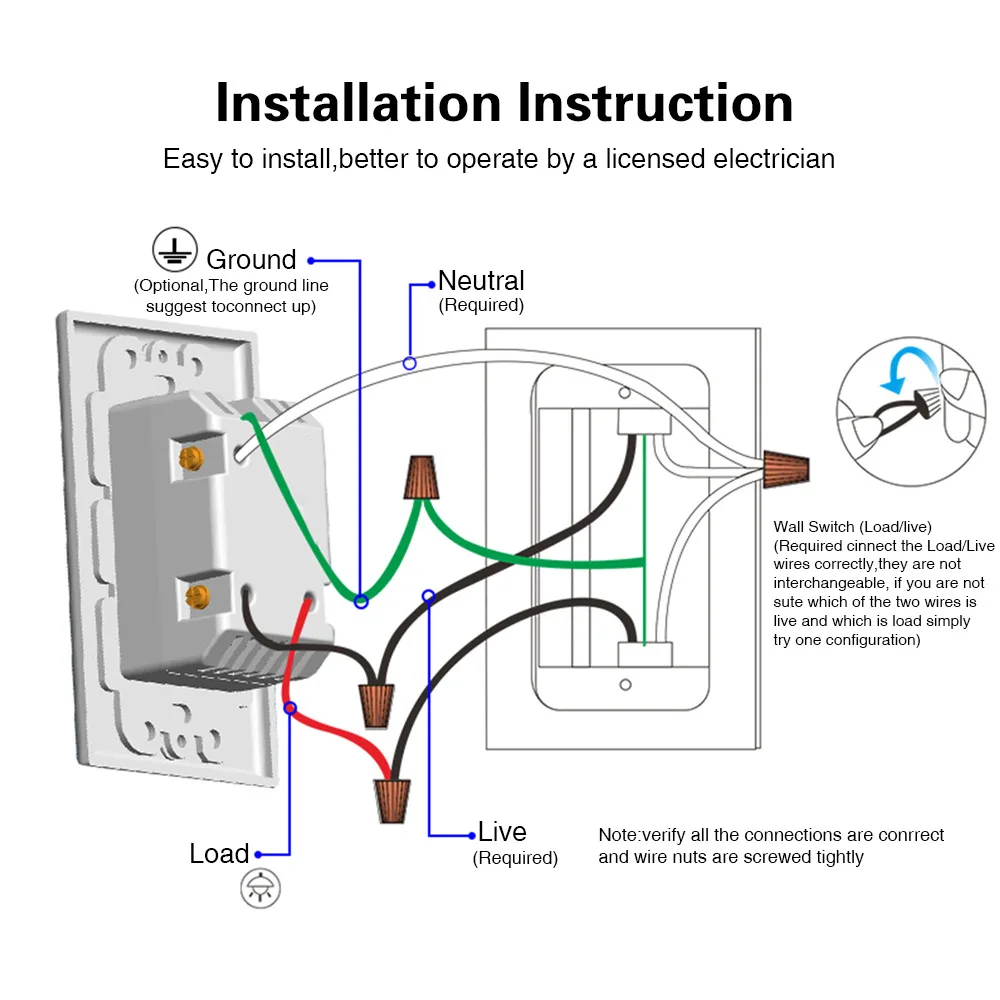 Installation Instruction

Easy to install,better to operate by a licensed electrician

Ground
(Optional,The ground line suggest toconnect up)

Neutral
(Required)

Wall Switch (Load/live)
(Required cinnect the Load/Live wires correctly,they are not interchangeable, if you are not sute which of the two wires is live and which is load simply try one configuration)

Load

Live
(Required)

Note:verify all the connections are conrrect and wire nuts are screwed tightly