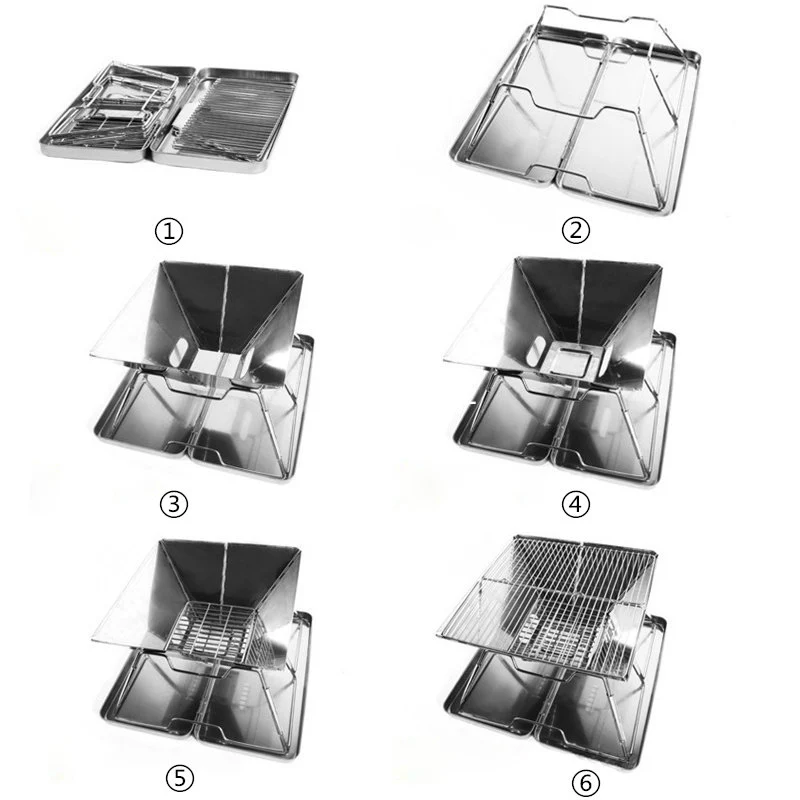 ①

②

③

④

⑤

⑥