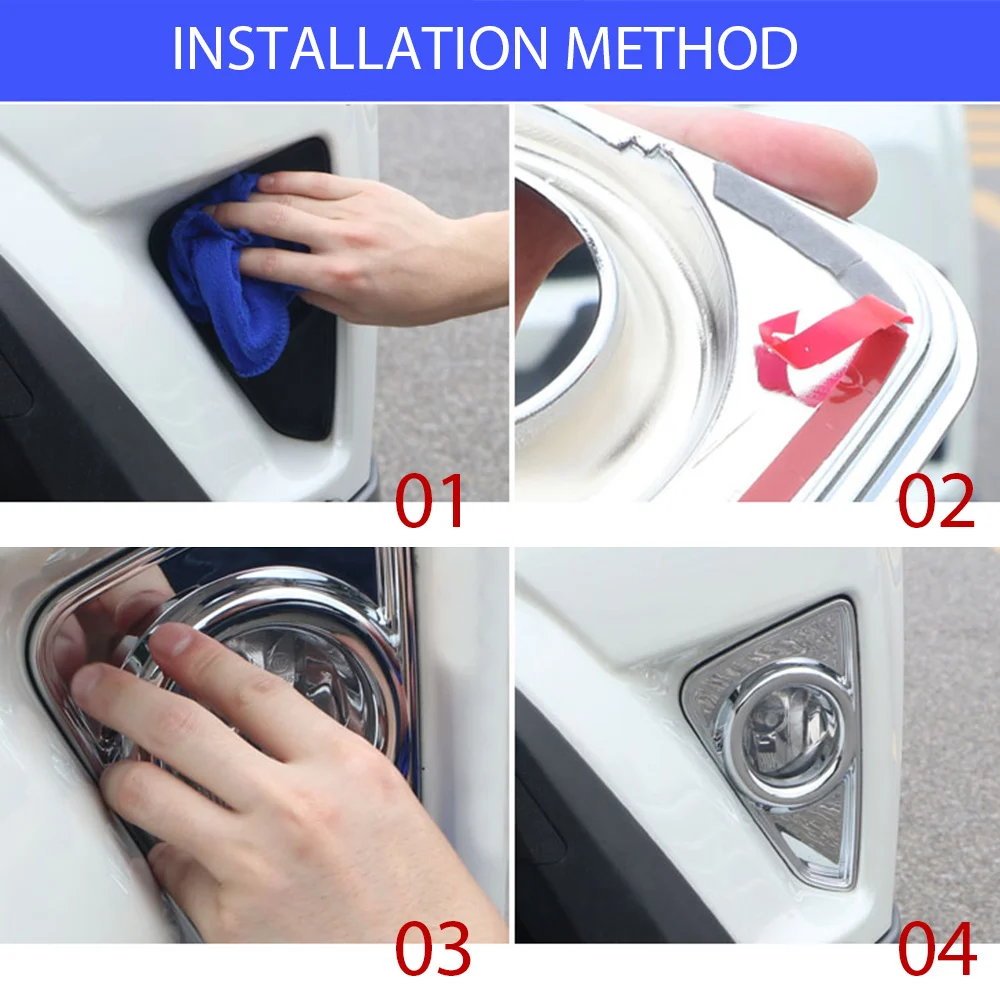 INSTALLATION METHOD

01

02

03

04