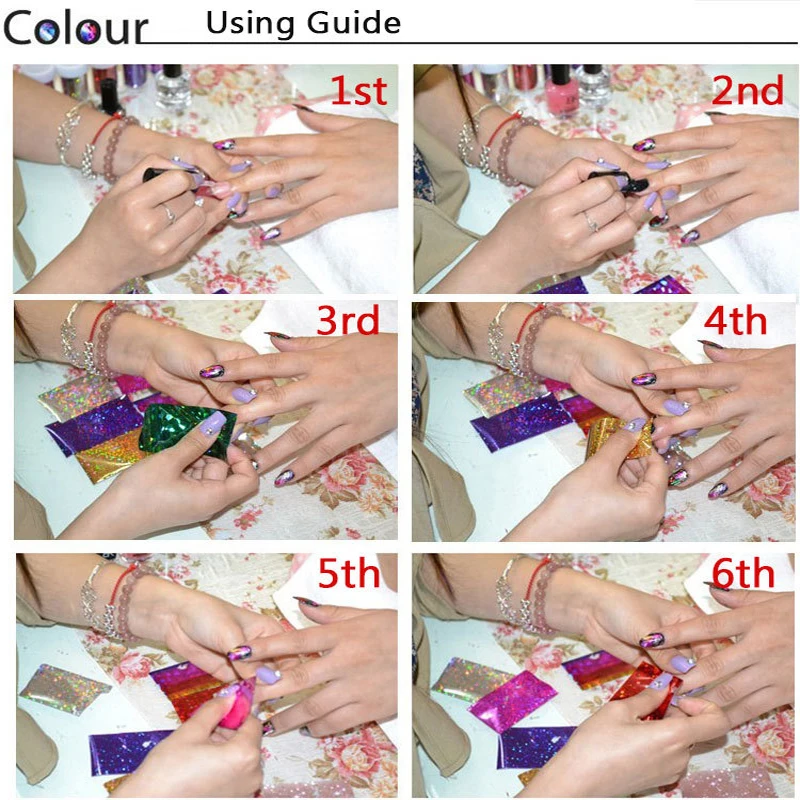 Colour Using Guide

1st

2nd

3rd

4th

5th

6th