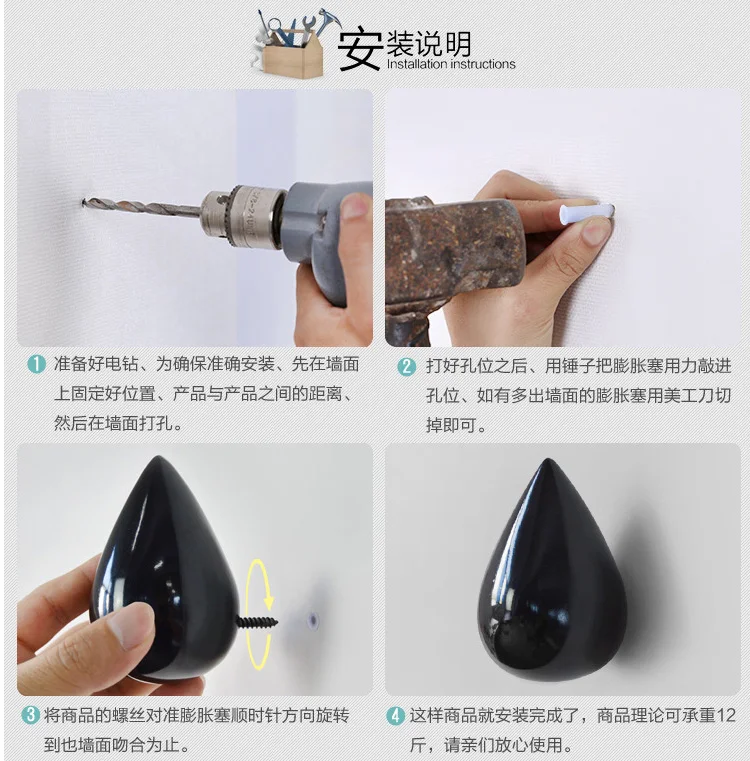 安装说明
Installation instructions

1 准备好电钻、为确保准确安装、先在墙面上固定好位置、产品与产品之间的距离、然后在墙面打孔。

2 打好孔位之后、用锤子把膨胀塞用力敲进孔位、如有多出墙面的膨胀塞用美工刀切掉即可。

3 将商品的螺丝对准膨胀塞顺时针方向旋转到也墙面吻合为止。

4 这样商品就安装完成了，商品理论可承重12斤，请亲们放心使用。