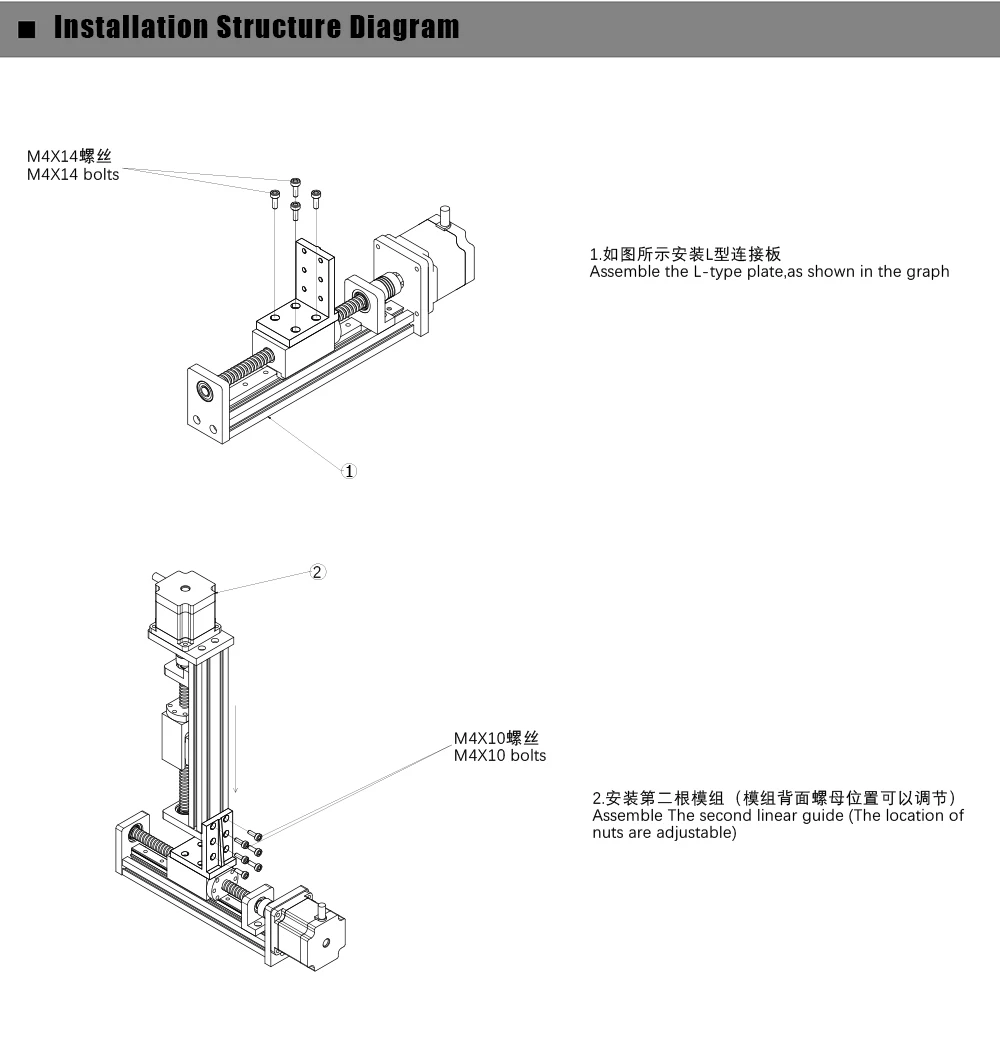 ■ Installation Structure Diagram

M4X14螺丝
M4X14 bolts

1.如图所示安装L型连接板
Assemble the L-type plate,as shown in the graph

①

②

M4X10螺丝
M4X10 bolts

2.安装第二根模组（模组背面螺母位置可以调节）
Assemble The second linear guide (The location of nuts are adjustable)