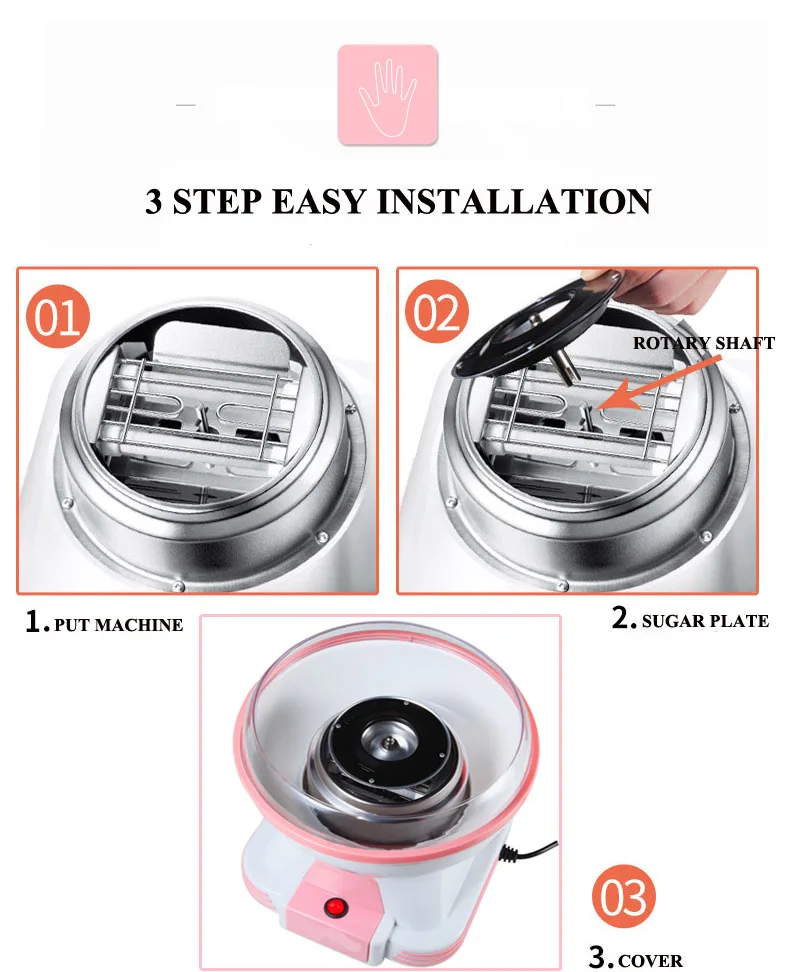 3 STEP EASY INSTALLATION

01

02

ROTARY SHAFT

1. PUT MACHINE

2. SUGAR PLATE

03

3. COVER